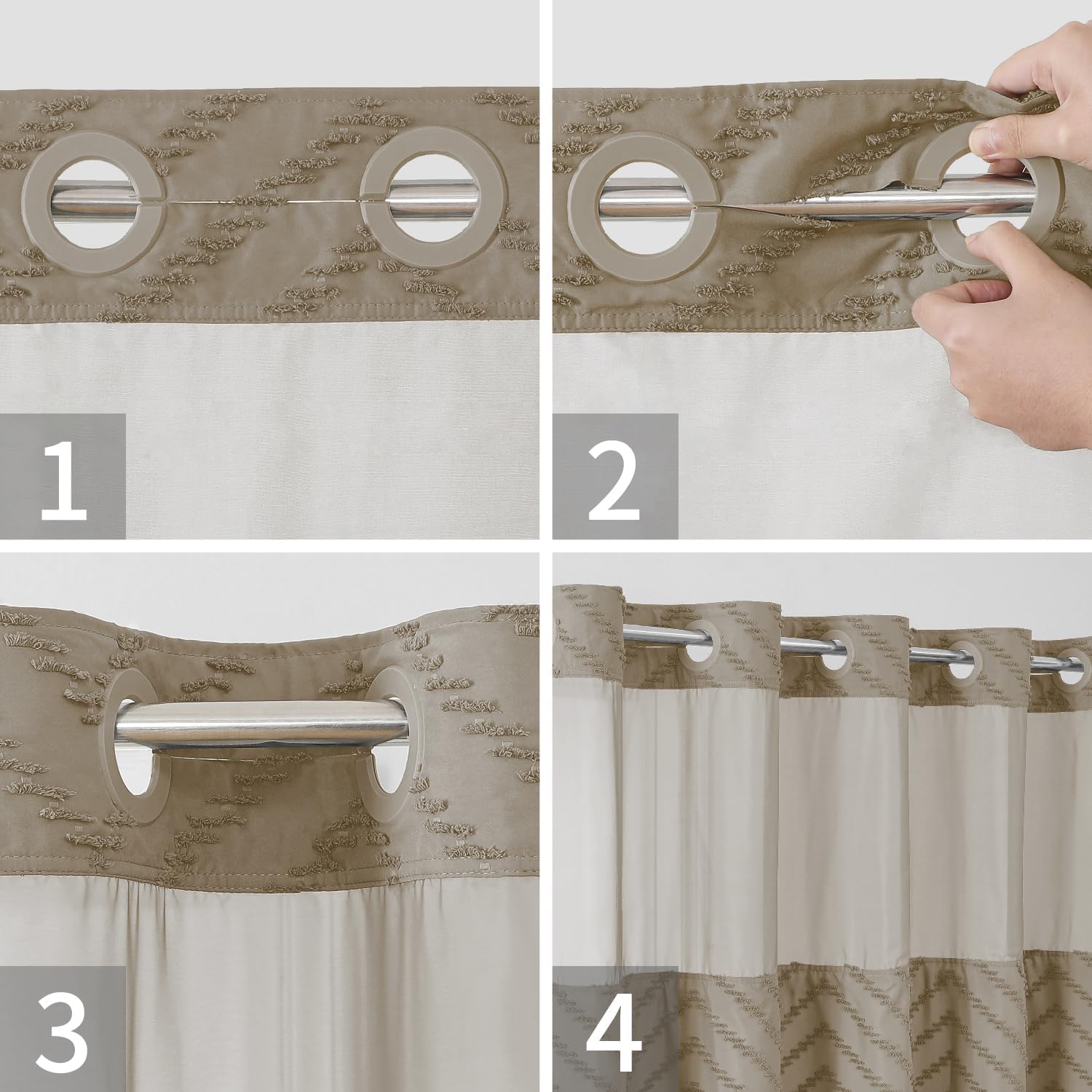 1

2

3

4