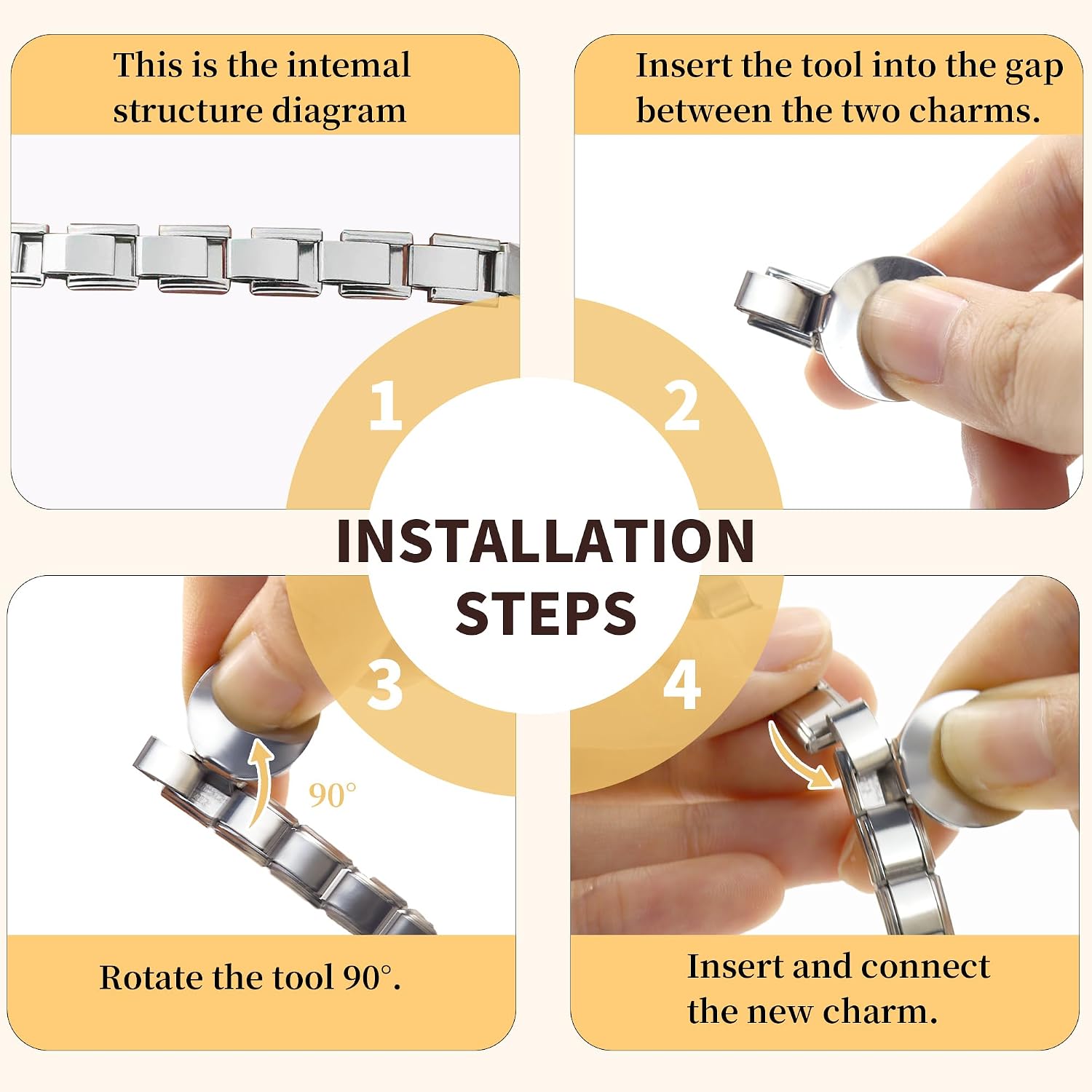 This is the intemal structure diagram

Insert the tool into the gap between the two charms.

1

2

INSTALLATION STEPS

3

4

90°

Rotate the tool 90°.

Insert and connect the new charm.