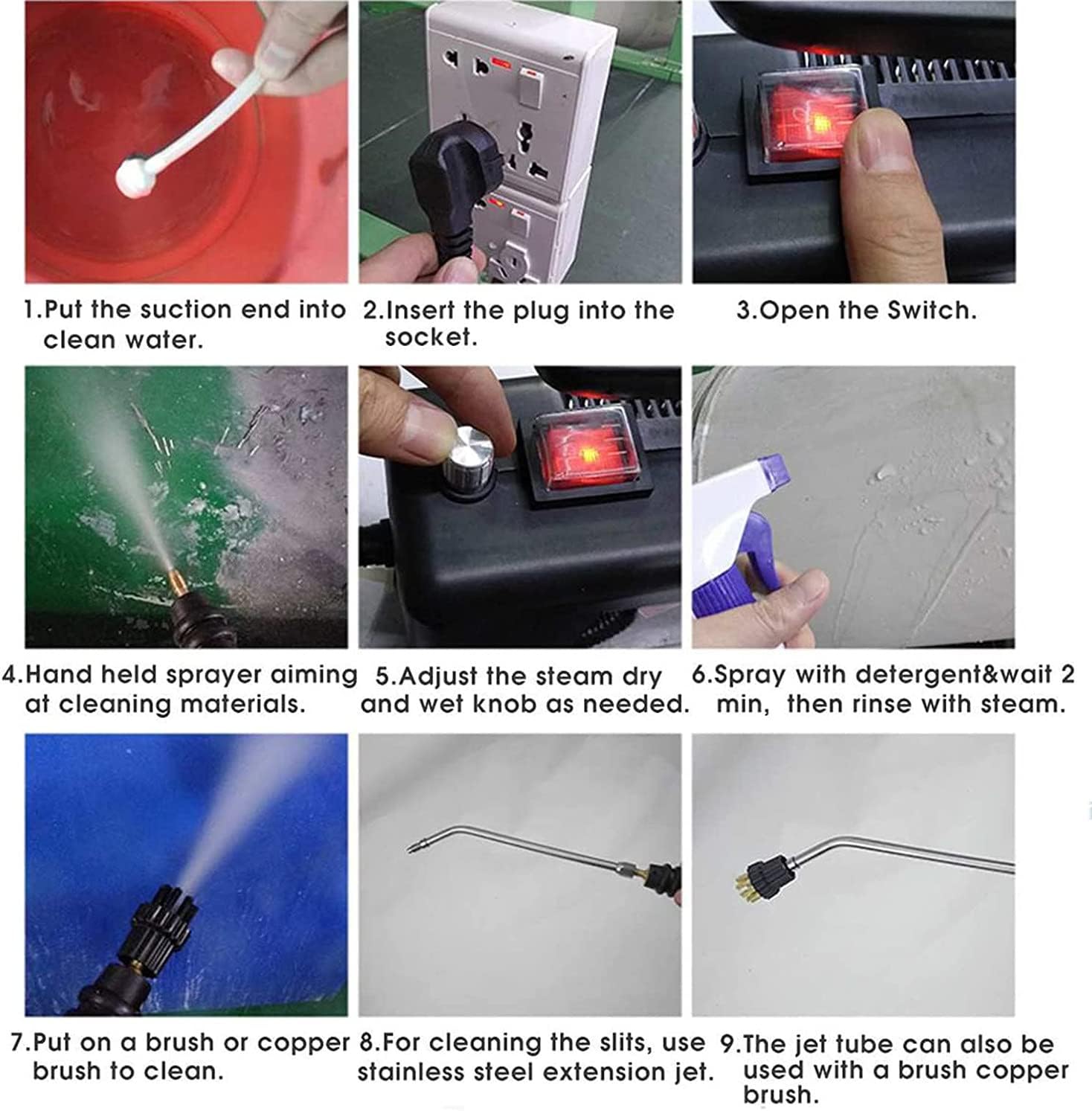 1.Put the suction end into clean water.

2.Insert the plug into the socket.

3.Open the Switch.

4.Hand held sprayer aiming at cleaning materials.

5.Adjust the steam dry and wet knob as needed.

6.Spray with detergent&wait 2 min, then rinse with steam.

7.Put on a brush or copper brush to clean.

8.For cleaning the slits, use stainless steel extension jet.

9.The jet tube can also be used with a brush copper brush.