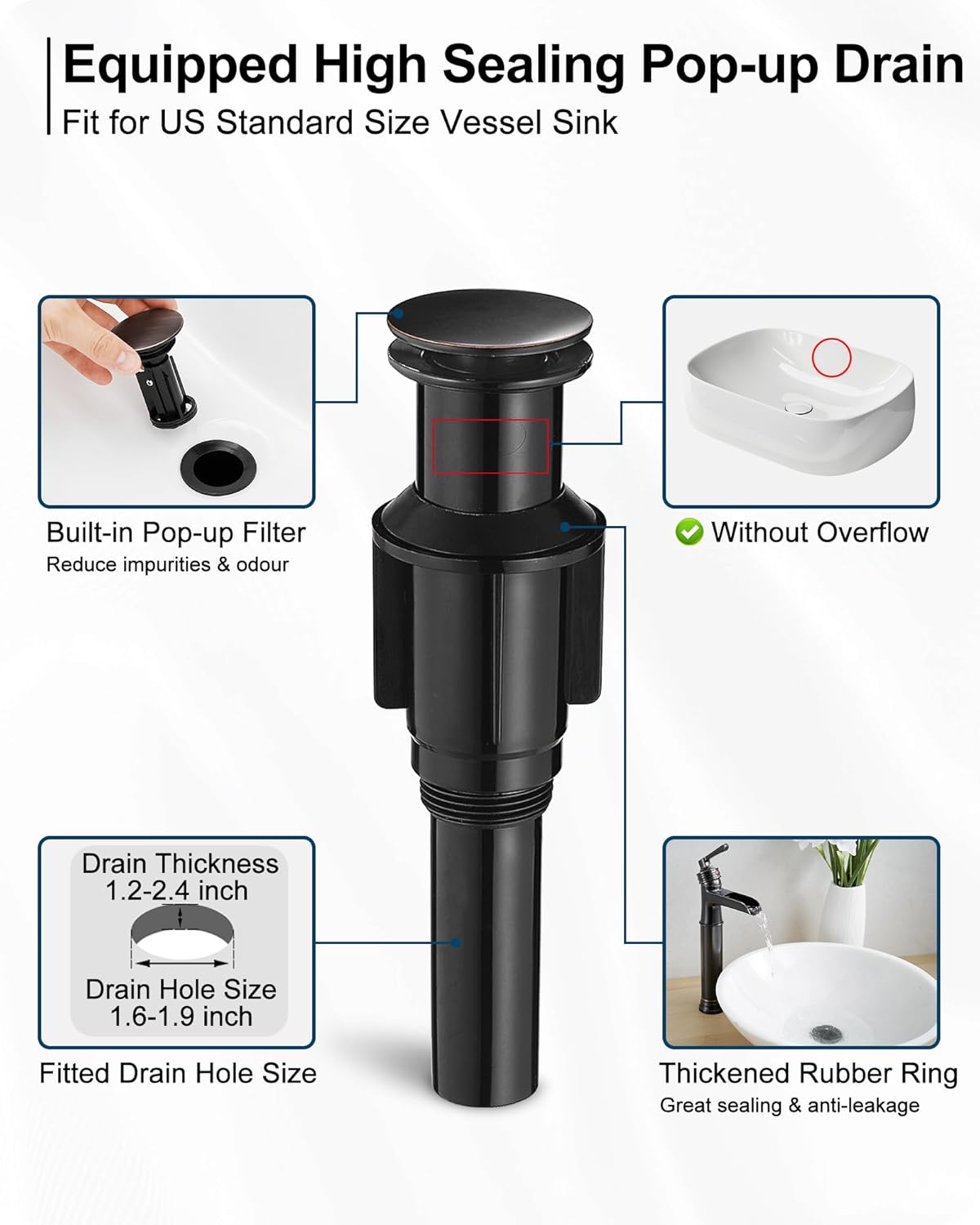 Equipped High Sealing Pop-up Drain
Fit for US Standard Size Vessel Sink

Built-in Pop-up Filter
Reduce impurities & odour

Without Overflow

Drain Thickness
1.2-2.4 inch
Drain Hole Size
1.6-1.9 inch

Fitted Drain Hole Size

Thickened Rubber Ring
Great sealing & anti-leakage