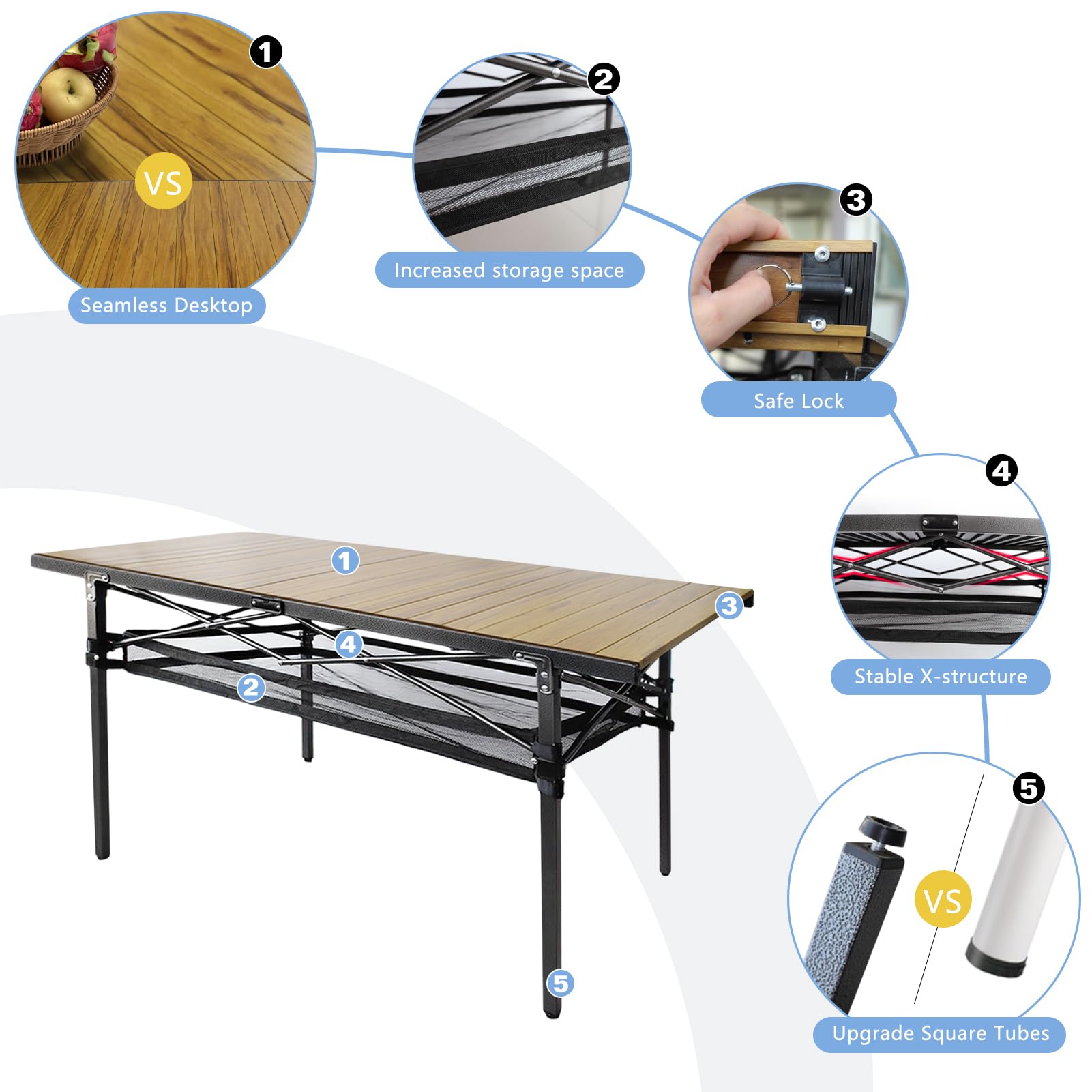 1
VS
Seamless Desktop

2
Increased storage space

3
Safe Lock

4
Stable X-structure

5
VS
Upgrade Square Tubes

1
3
4
2
5