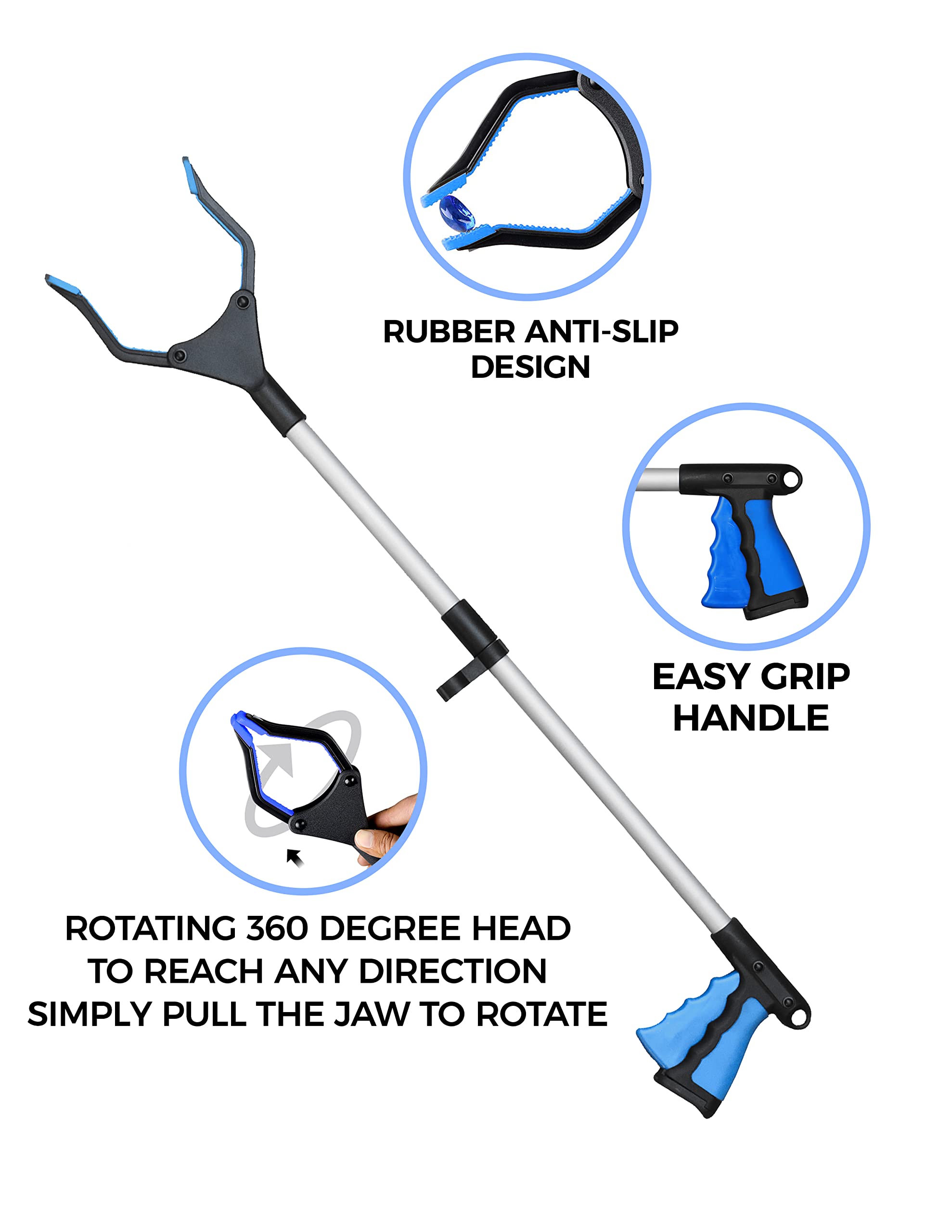 RUBBER ANTI-SLIP DESIGN

EASY GRIP HANDLE

ROTATING 360 DEGREE HEAD
TO REACH ANY DIRECTION
SIMPLY PULL THE JAW TO ROTATE