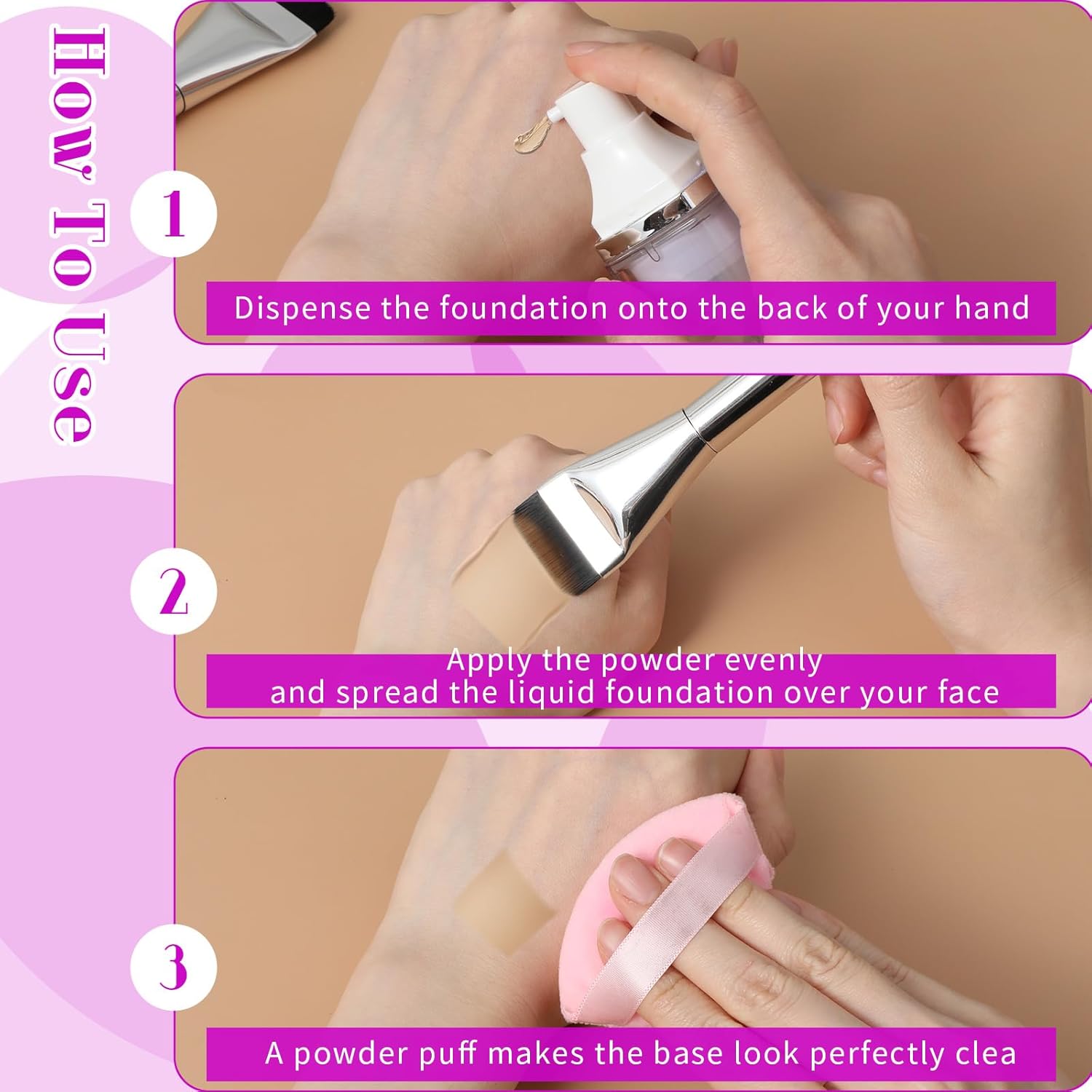 How To Use

1

Dispense the foundation onto the back of your hand

2

Apply the powder evenly
and spread the liquid foundation over your face

3

A powder puff makes the base look perfectly clea