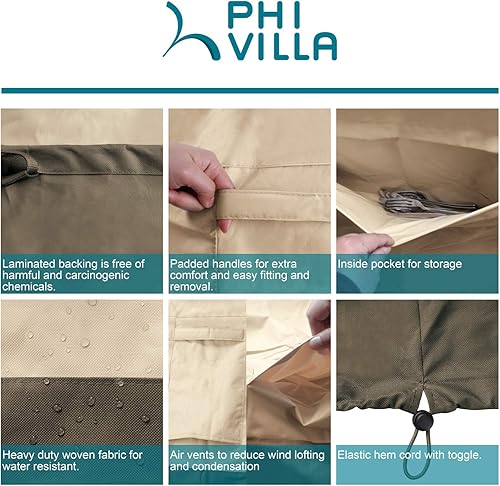 PHI VILLA

Laminated backing is free of harmful and carcinogenic chemicals.

Padded handles for extra comfort and easy fitting and removal.

Inside pocket for storage

Heavy duty woven fabric for water resistant.

Air vents to reduce wind lofting and condensation

Elastic hem cord with toggle.