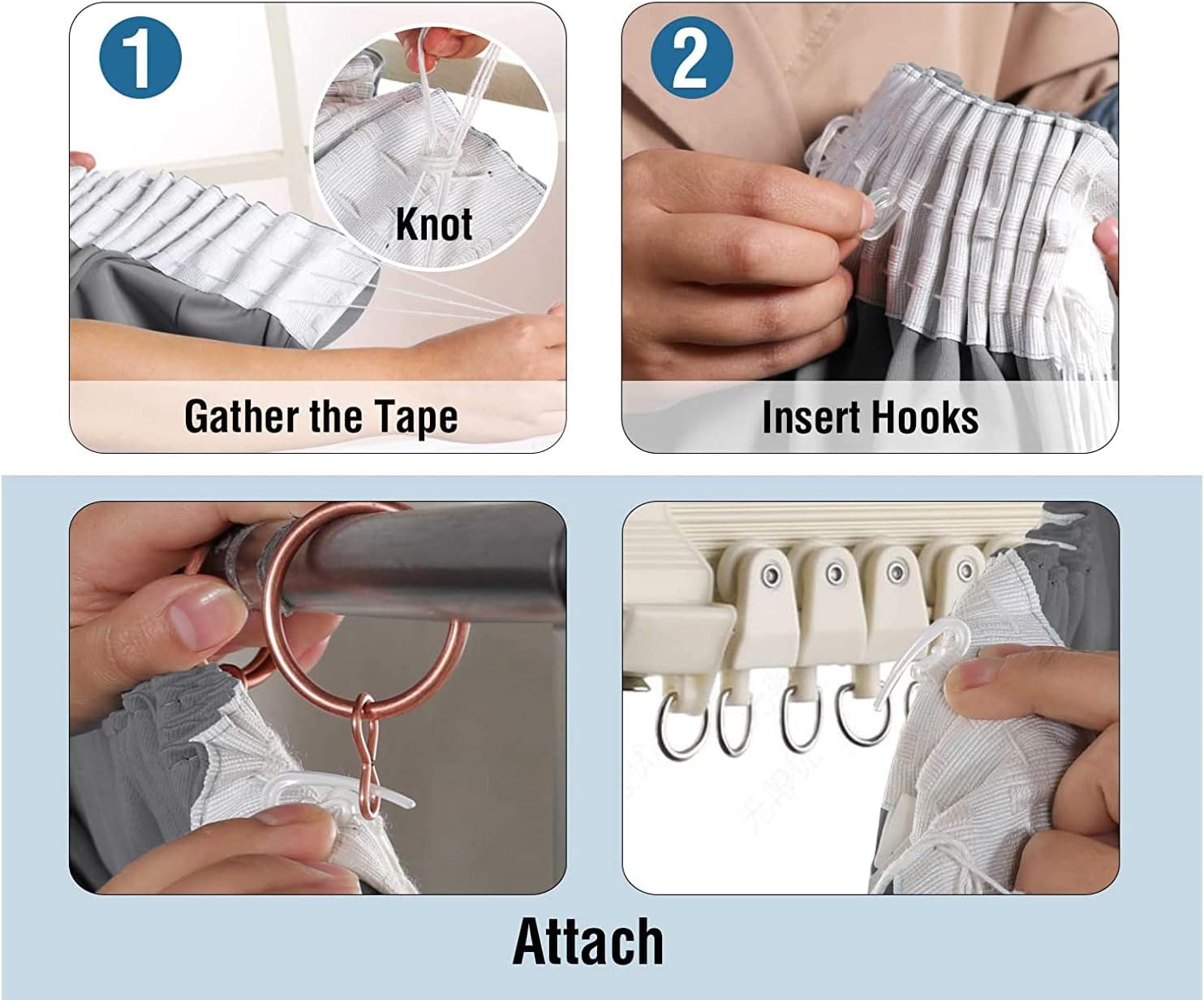 1

Knot

Gather the Tape

2

Insert Hooks

Attach