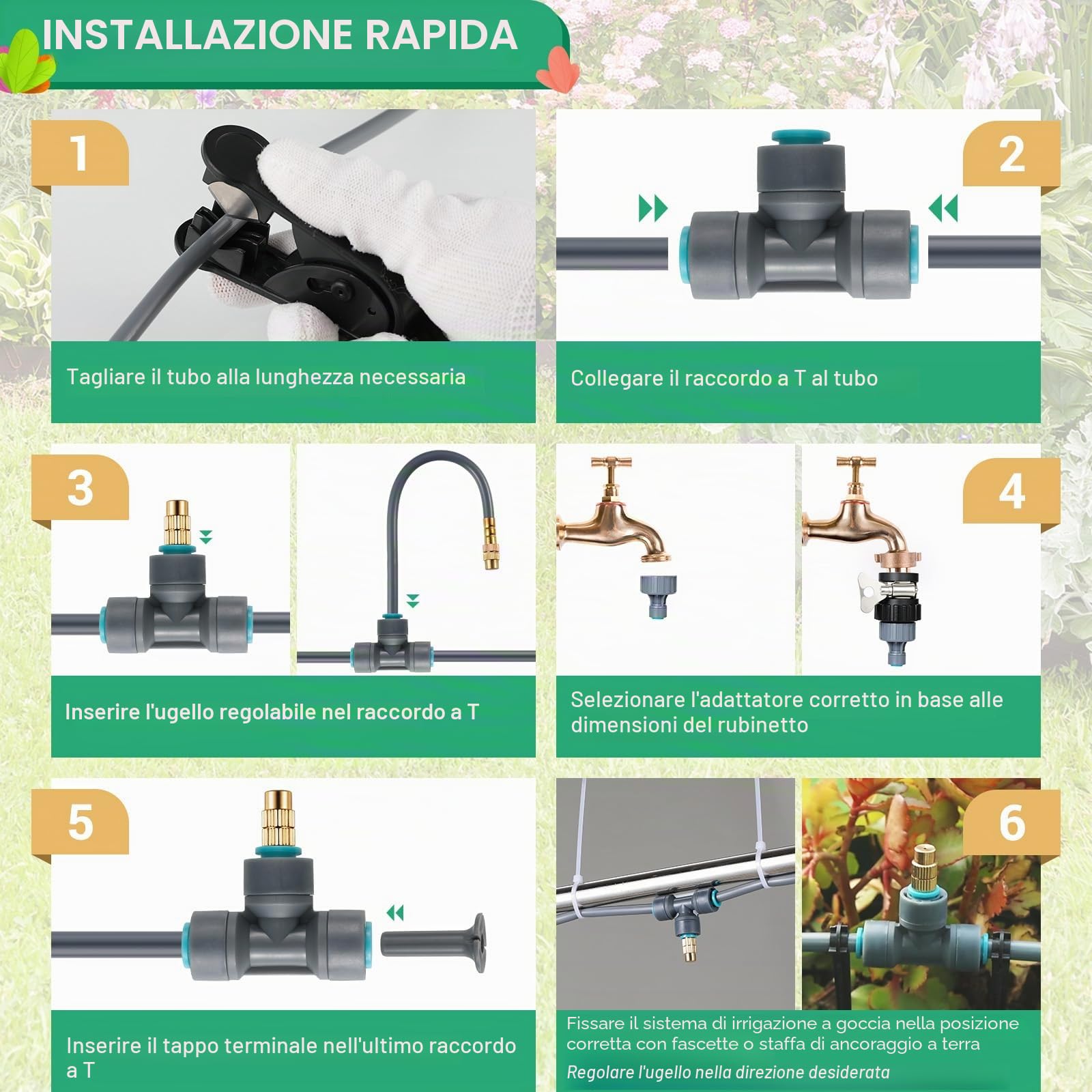 INSTALLAZIONE RAPIDA

1

Tagliare il tubo alla lunghezza necessaria

2

Collegare il raccordo a T al tubo

3

Inserire l'ugello regolabile nel raccordo a T

4

Selezionare l'adattatore corretto in base alle dimensioni del rubinetto

5

Inserire il tappo terminale nell'ultimo raccordo a T

6

Fissare il sistema di irrigazione a goccia nella posizione corretta con fascette o staffa di ancoraggio a terra

Regolare l'ugello nella direzione desiderata