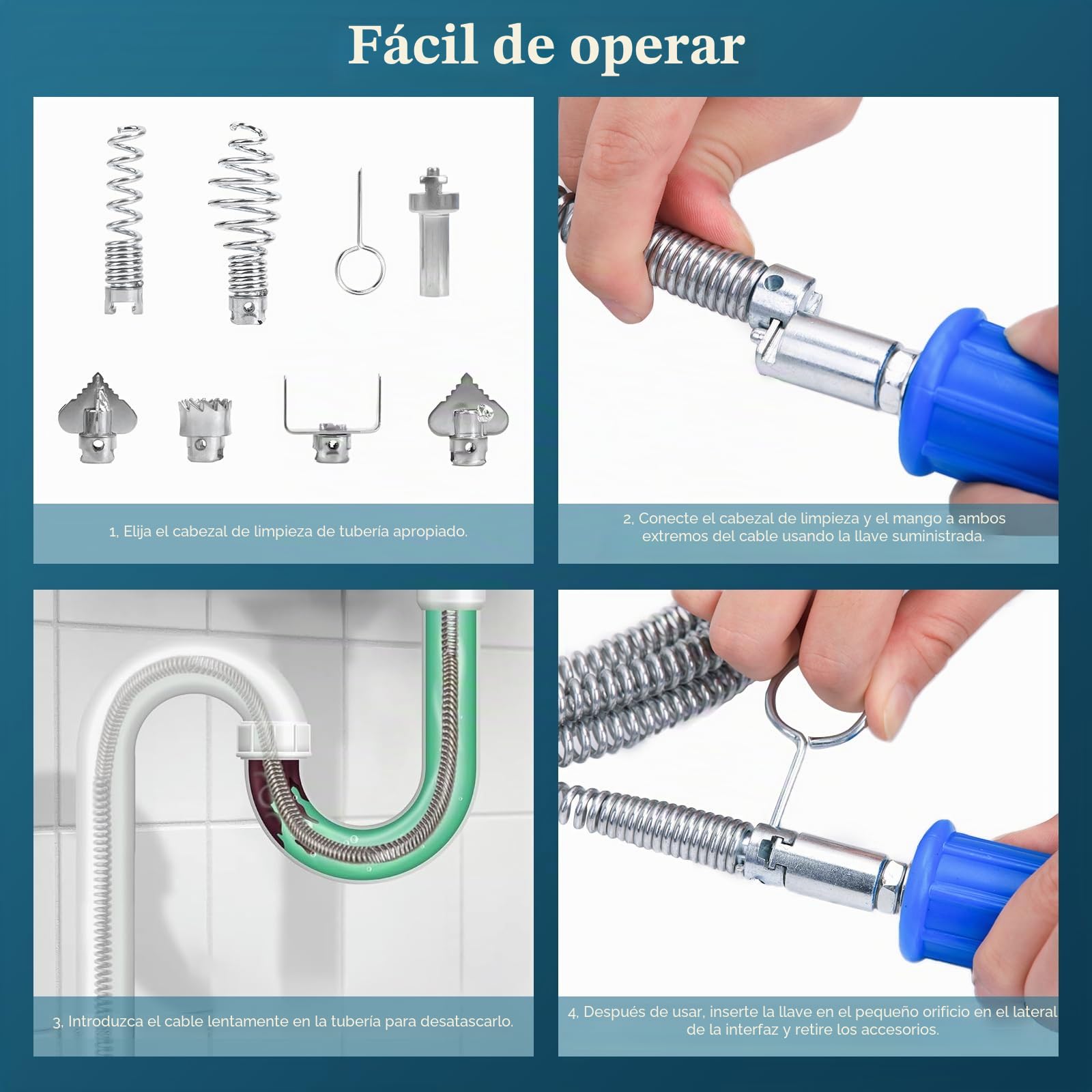 Fácil de operar

1, Elija el cabezal de limpieza de tubería apropiado.

2, Conecte el cabezal de limpieza y el mango a ambos extremos del cable usando la llave suministrada.

3, Introduzca el cable lentamente en la tubería para desatascarlo.

4, Después de usar, inserte la llave en el pequeño orificio en el lateral de la interfaz y retire los accesorios.