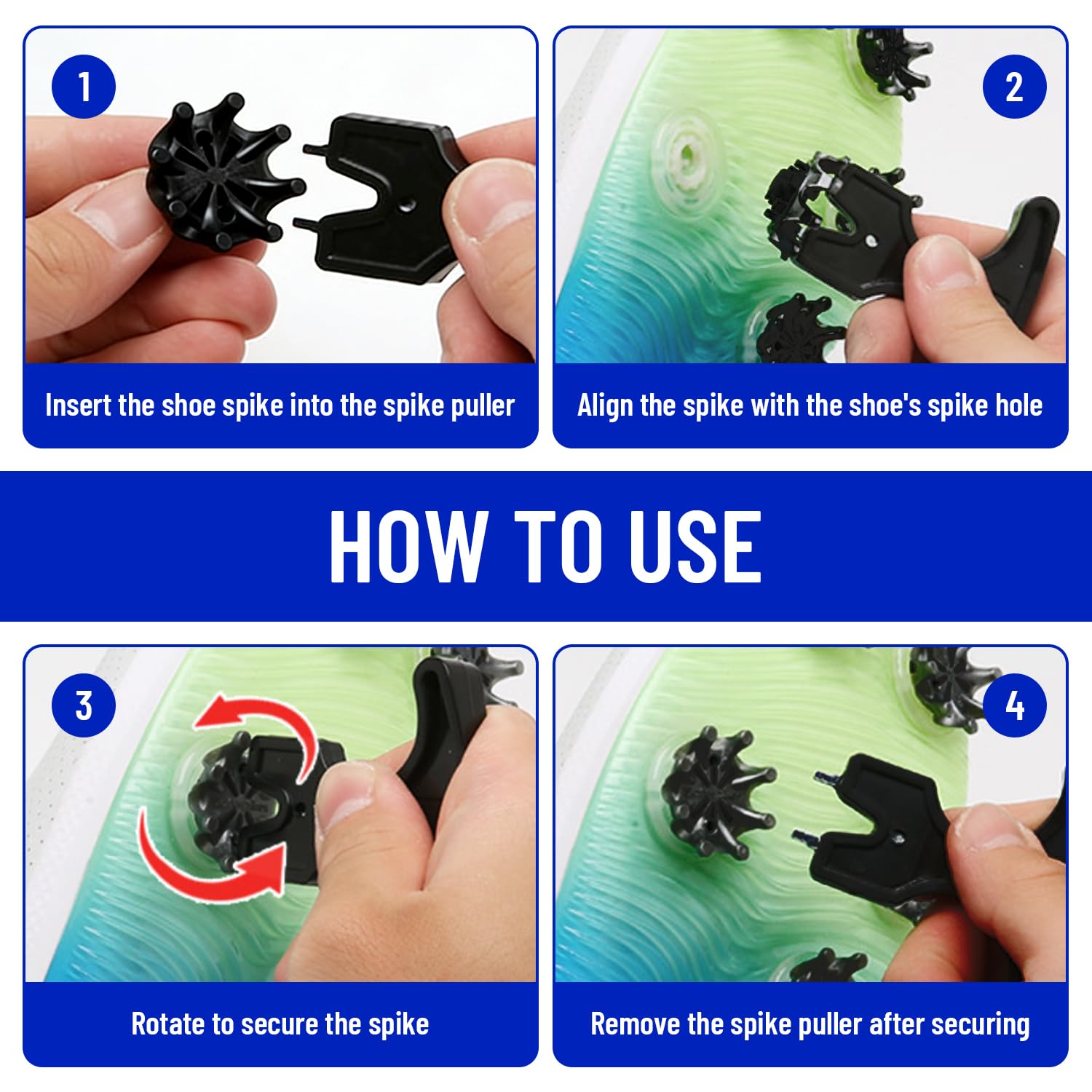 1

Insert the shoe spike into the spike puller

2

Align the spike with the shoe's spike hole

HOW TO USE

3

Rotate to secure the spike

4

Remove the spike puller after securing