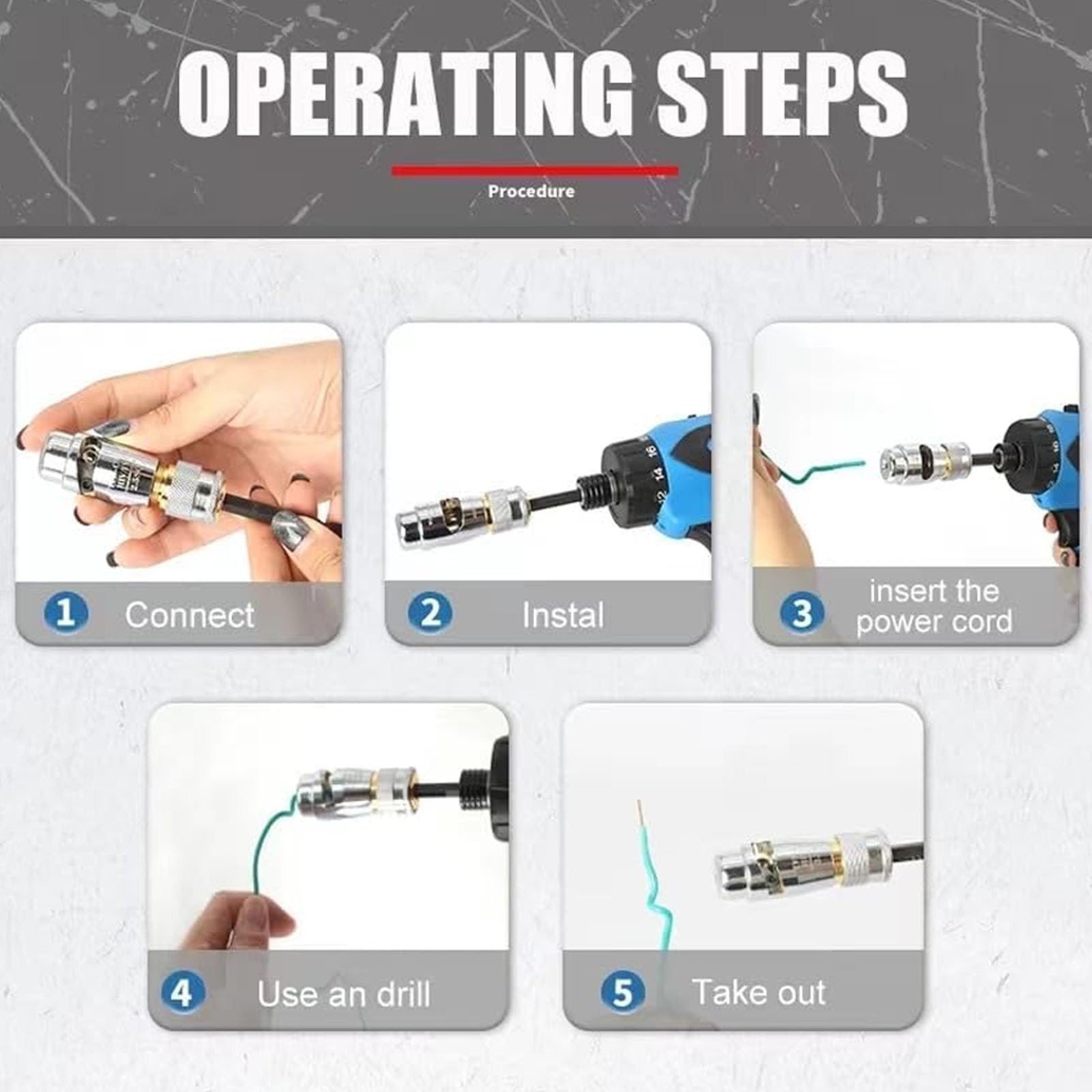 OPERATING STEPS

Procedure

1 Connect

2 Instal

3 insert the power cord

4 Use an drill

5 Take out