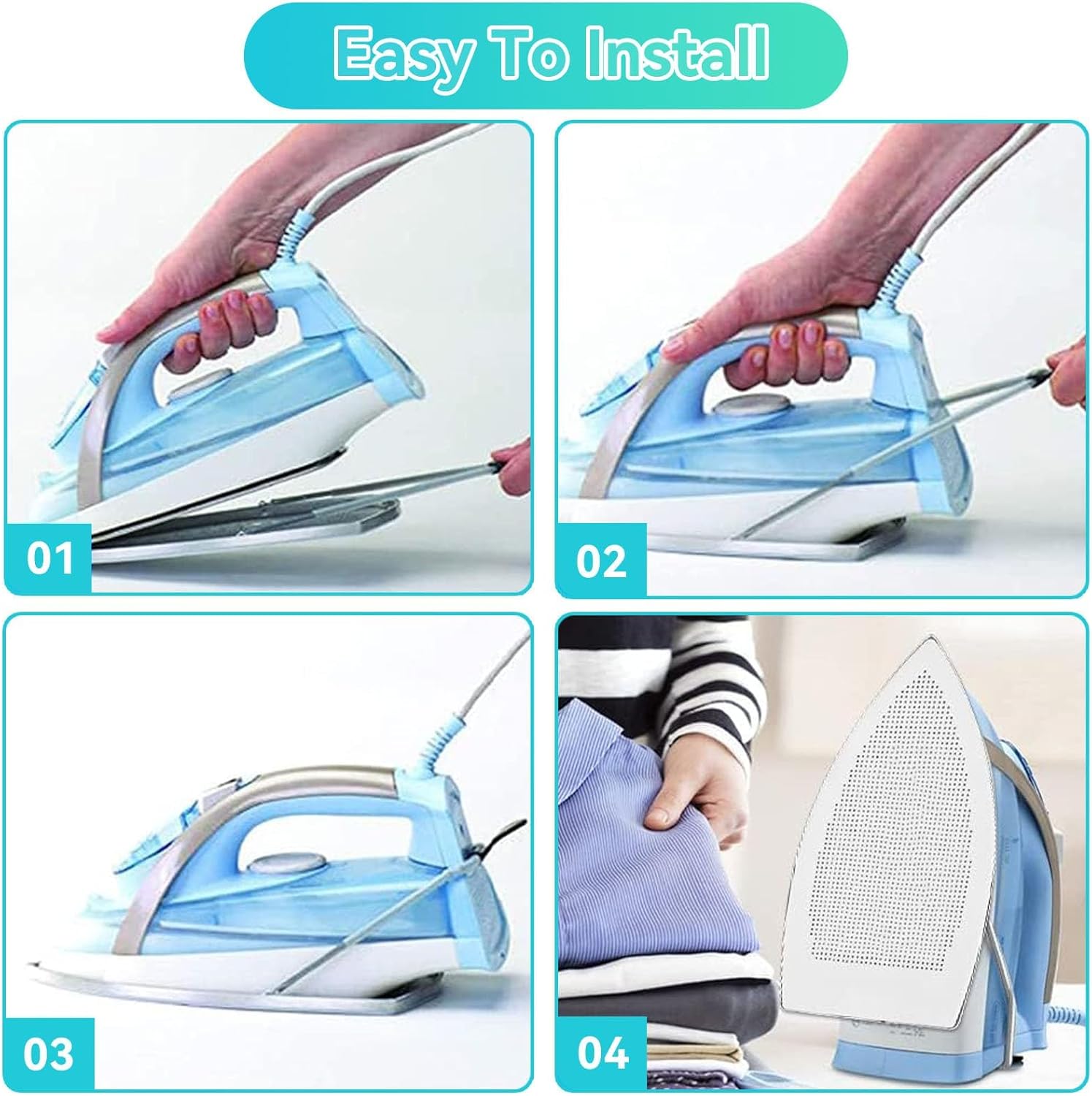 Easy To Install

01

02

03

04