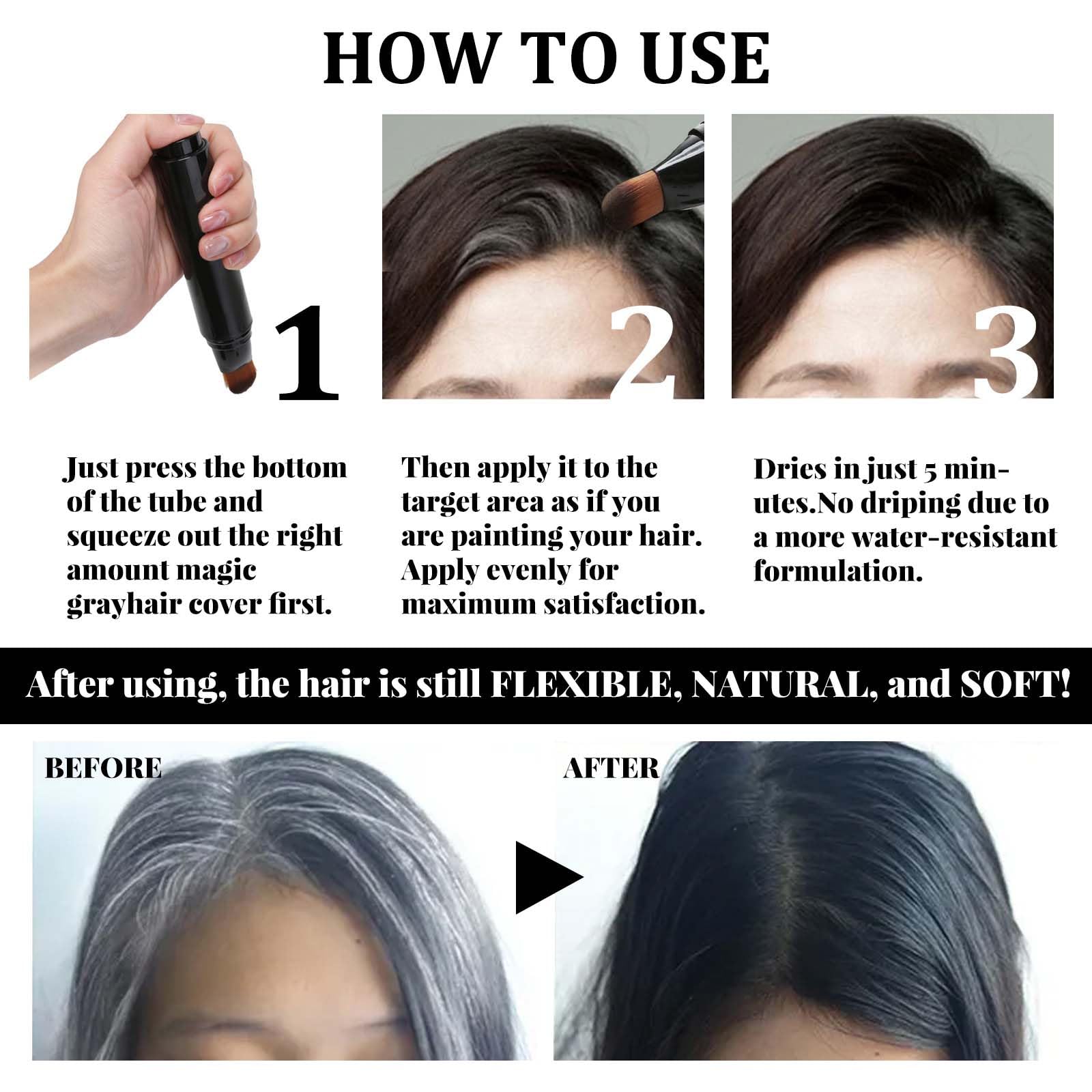 HOW TO USE

1

2

3

Just press the bottom of the tube and squeeze out the right amount magic grayhair cover first.

Then apply it to the target area as if you are painting your hair. Apply evenly for maximum satisfaction.

Dries in just 5 minutes.No driping due to a more water-resistant formulation.

After using, the hair is still FLEXIBLE, NATURAL, and SOFT!

BEFORE

AFTER