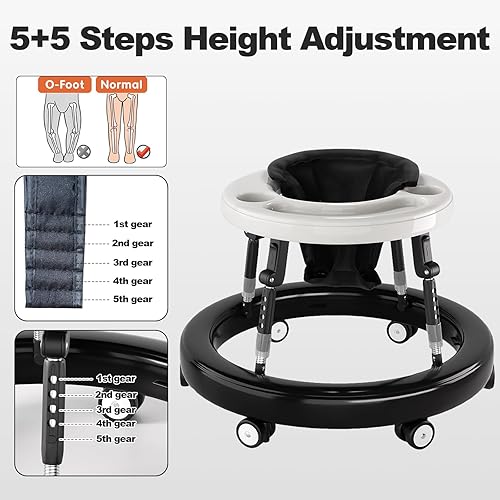 5+5 Steps Height Adjustment

O-Foot

Normal

1st gear
2nd gear
3rd gear
4th gear
5th gear

1st gear
2nd gear
3rd gear
4th gear
5th gear