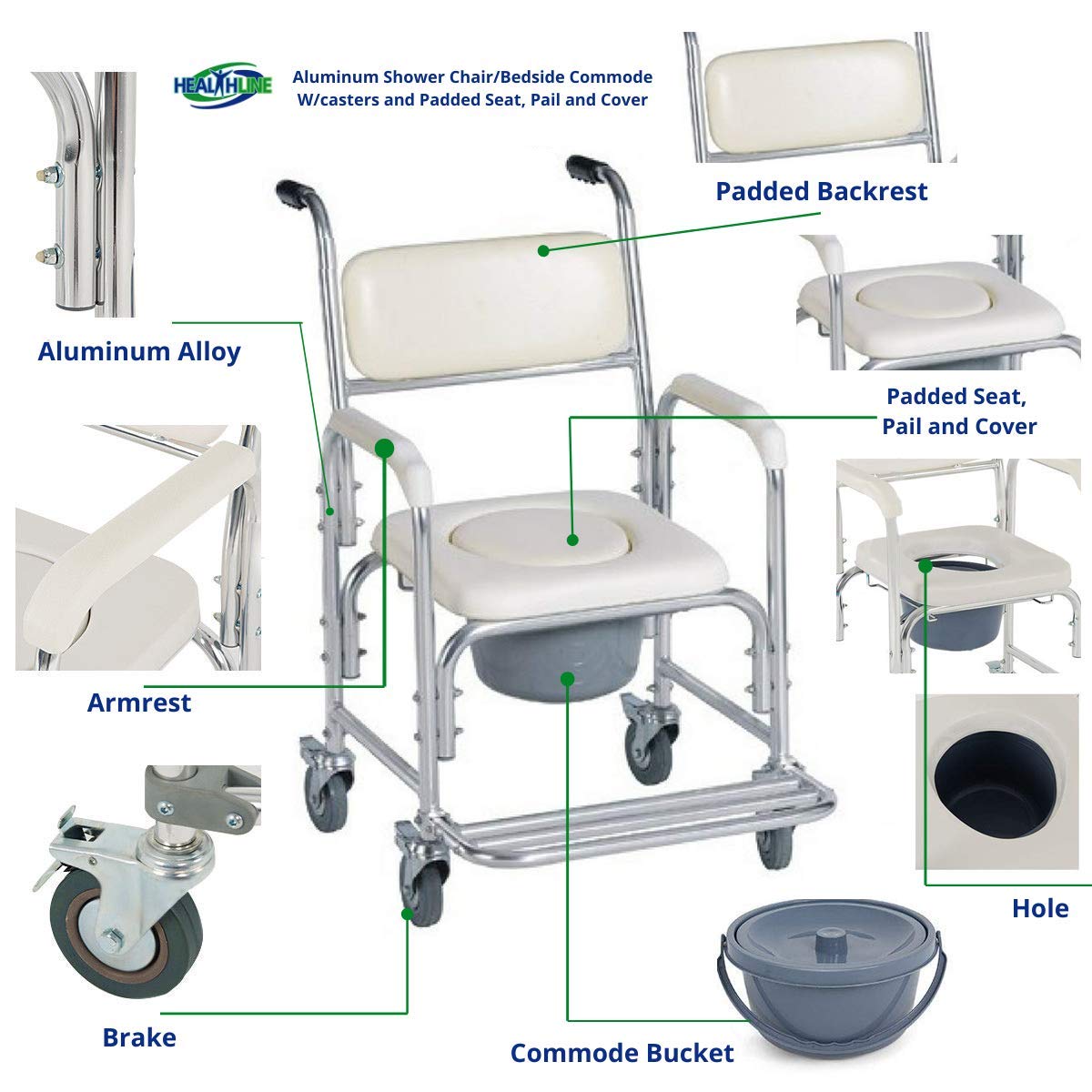 HEALTHLINE

Aluminum Shower Chair/Bedside Commode W/casters and Padded Seat, Pail and Cover

Padded Backrest

Aluminum Alloy

Padded Seat, Pail and Cover

Armrest

Hole

Brake

Commode Bucket