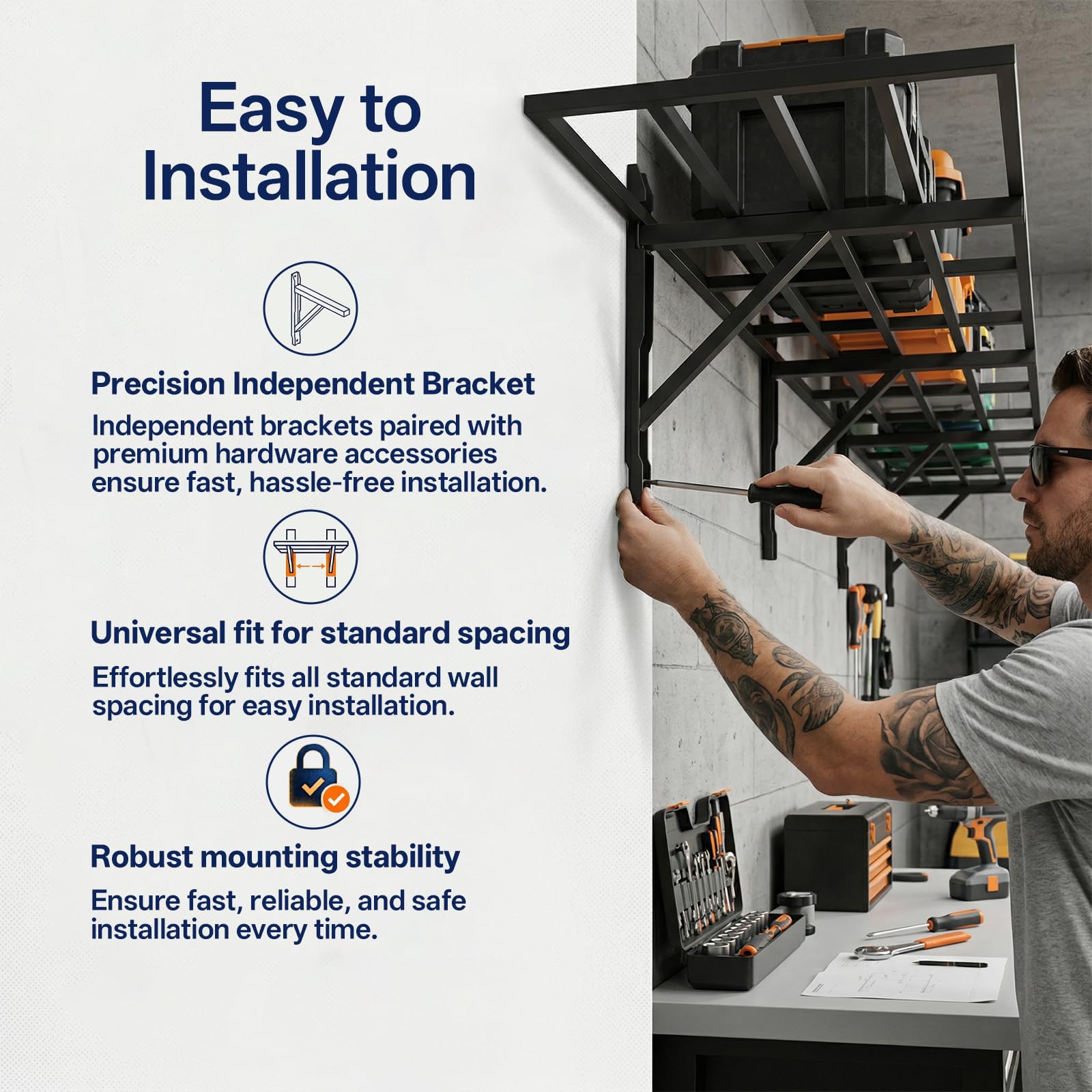 Easy to Installation

Precision Independent Bracket

Independent brackets paired with premium hardware accessories ensure fast, hassle-free installation.

Universal fit for standard spacing

Effortlessly fits all standard wall spacing for easy installation.

Robust mounting stability

Ensure fast, reliable, and safe installation every time.