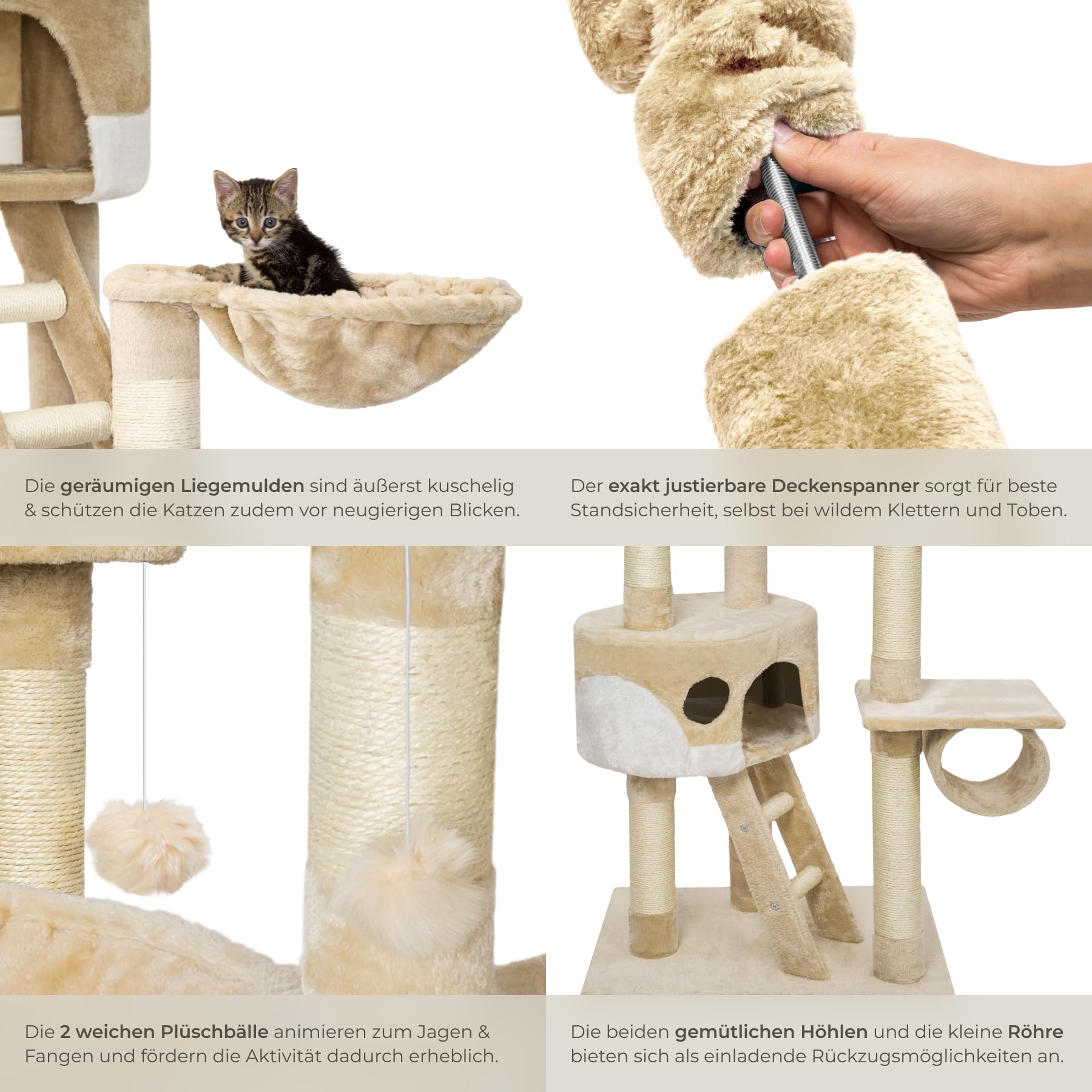 Die geräumigen Liegemulden sind äußerst kuschelig & schützen die Katzen zudem vor neugierigen Blicken.

Der exakt justierbare Deckenspanner sorgt für beste Standsicherheit, selbst bei wildem Klettern und Toben.

Die 2 weichen Plüschbälle animieren zum Jagen & Fangen und fördern die Aktivität dadurch erheblich.

Die beiden gemütlichen Höhlen und die kleine Röhre bieten sich als einladende Rückzugsmöglichkeiten an.