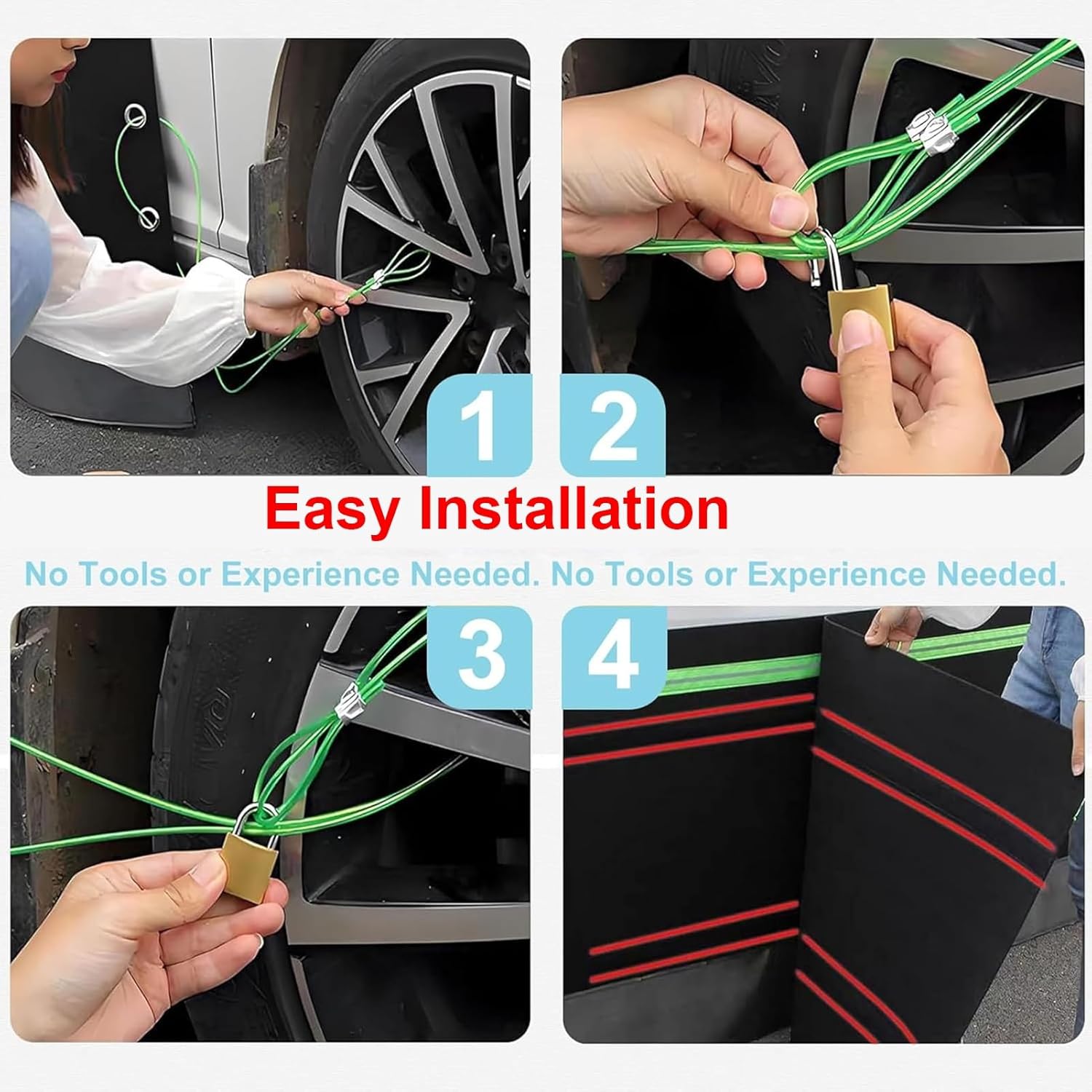 1 2

Easy Installation

No Tools or Experience Needed. No Tools or Experience Needed.

3 4