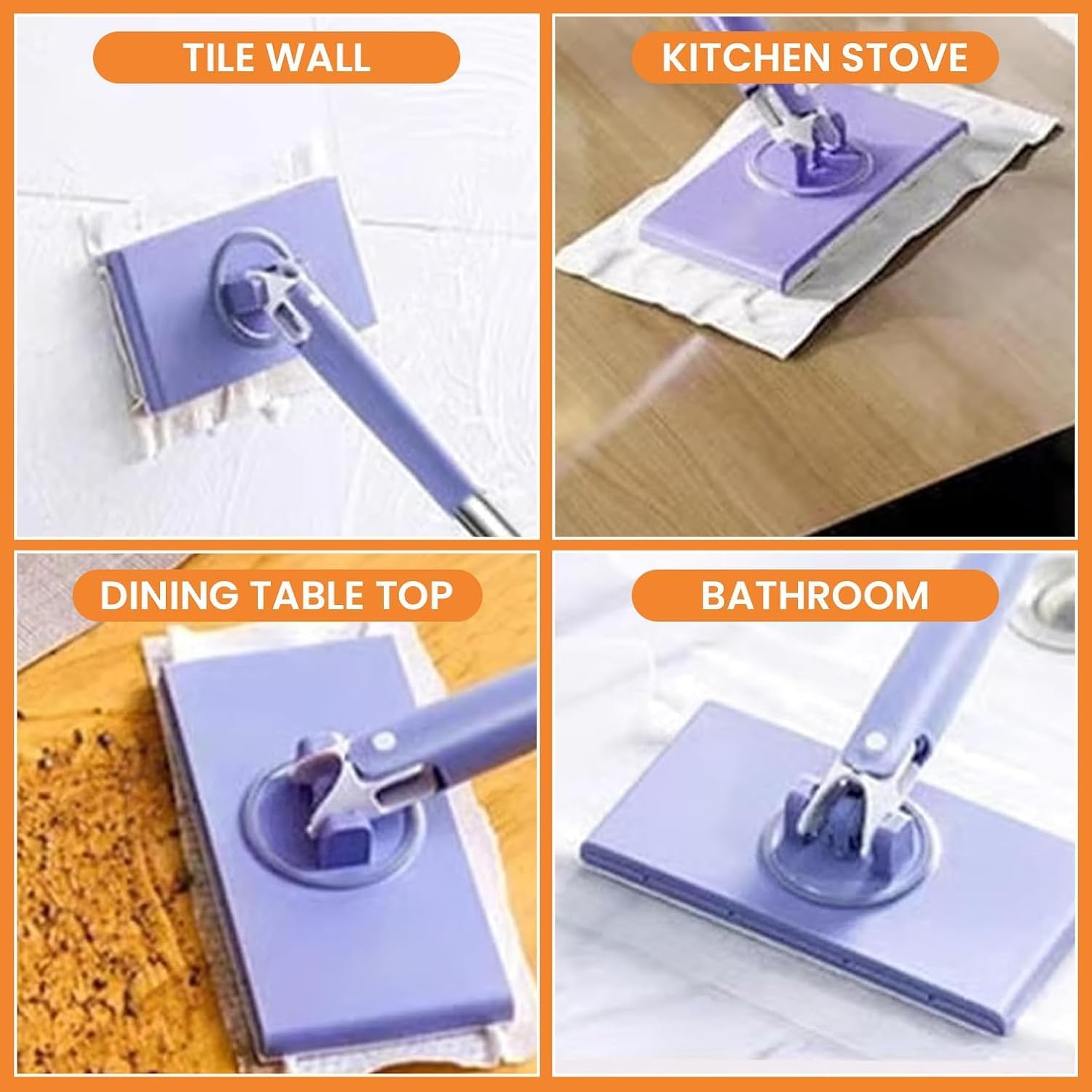 TILE WALL

KITCHEN STOVE

DINING TABLE TOP

BATHROOM