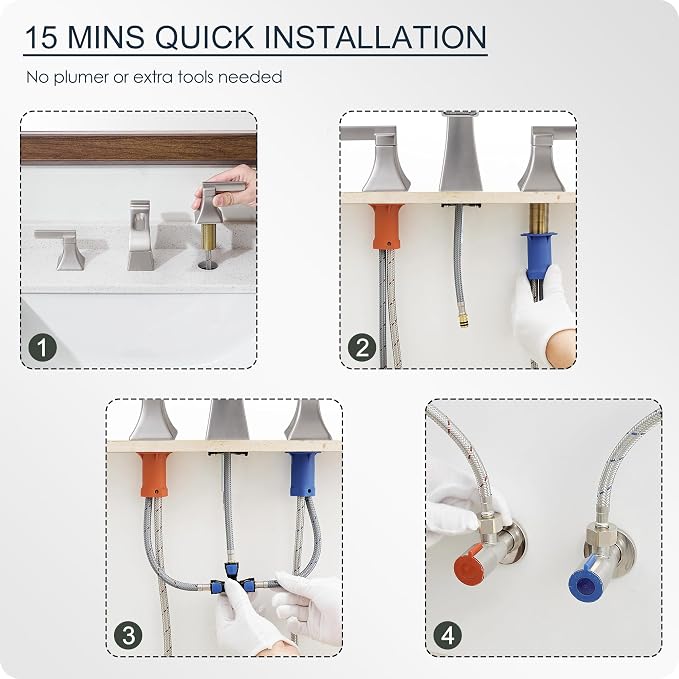 15 MINS QUICK INSTALLATION

No plumer or extra tools needed

1

2

3

4