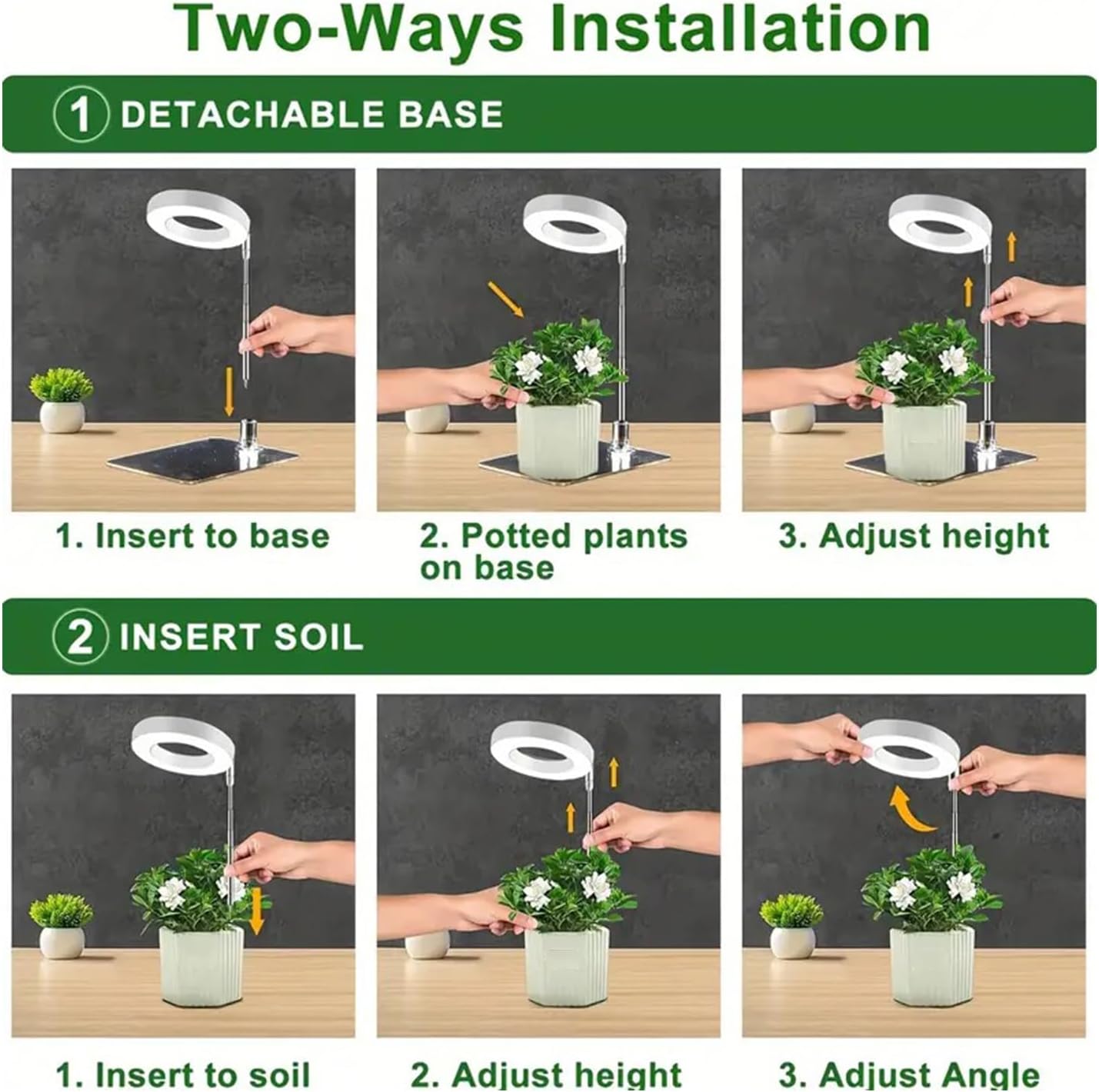 Two-Ways Installation

1 DETACHABLE BASE

1. Insert to base

2. Potted plants on base

3. Adjust height

2 INSERT SOIL

1. Insert to soil

2. Adjust height

3. Adjust Angle