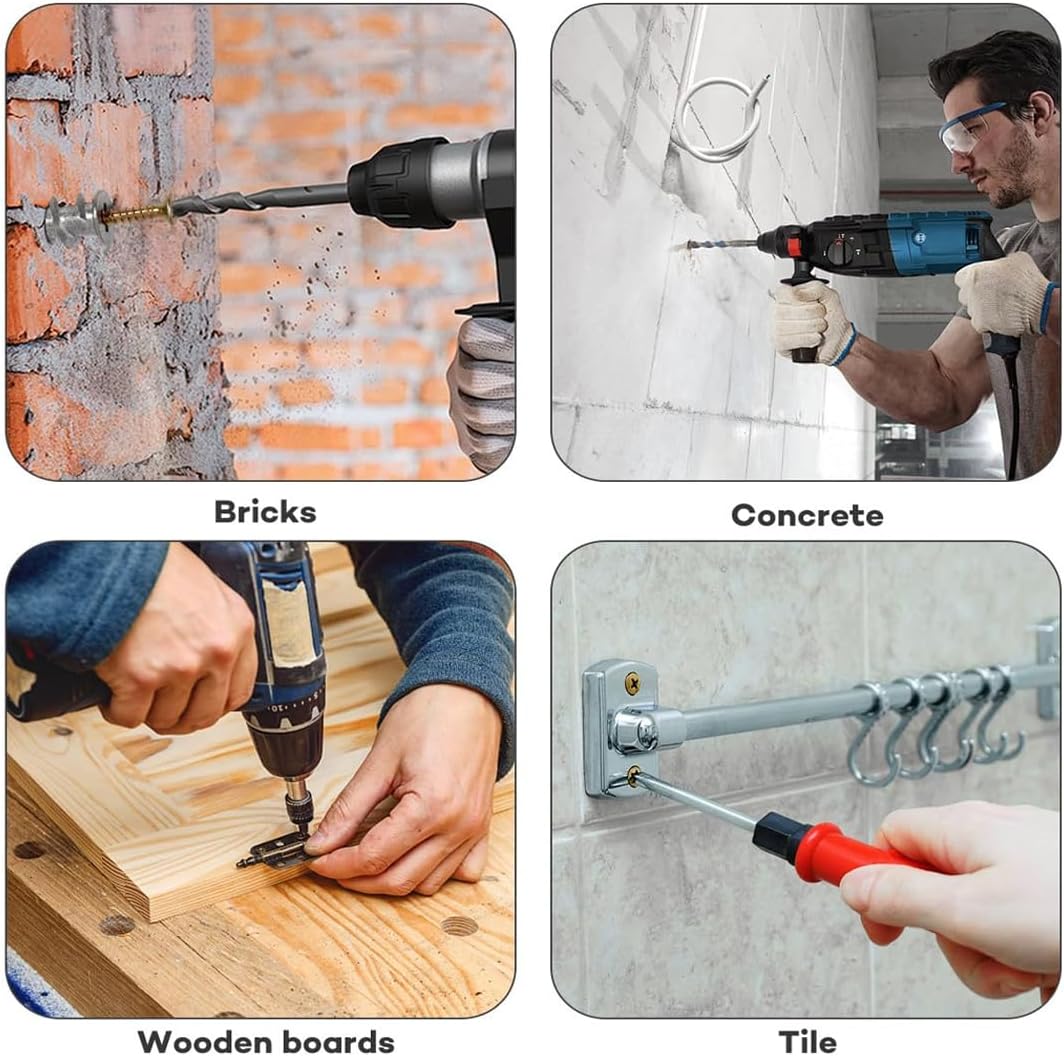 Bricks

Concrete

Wooden boards

Tile