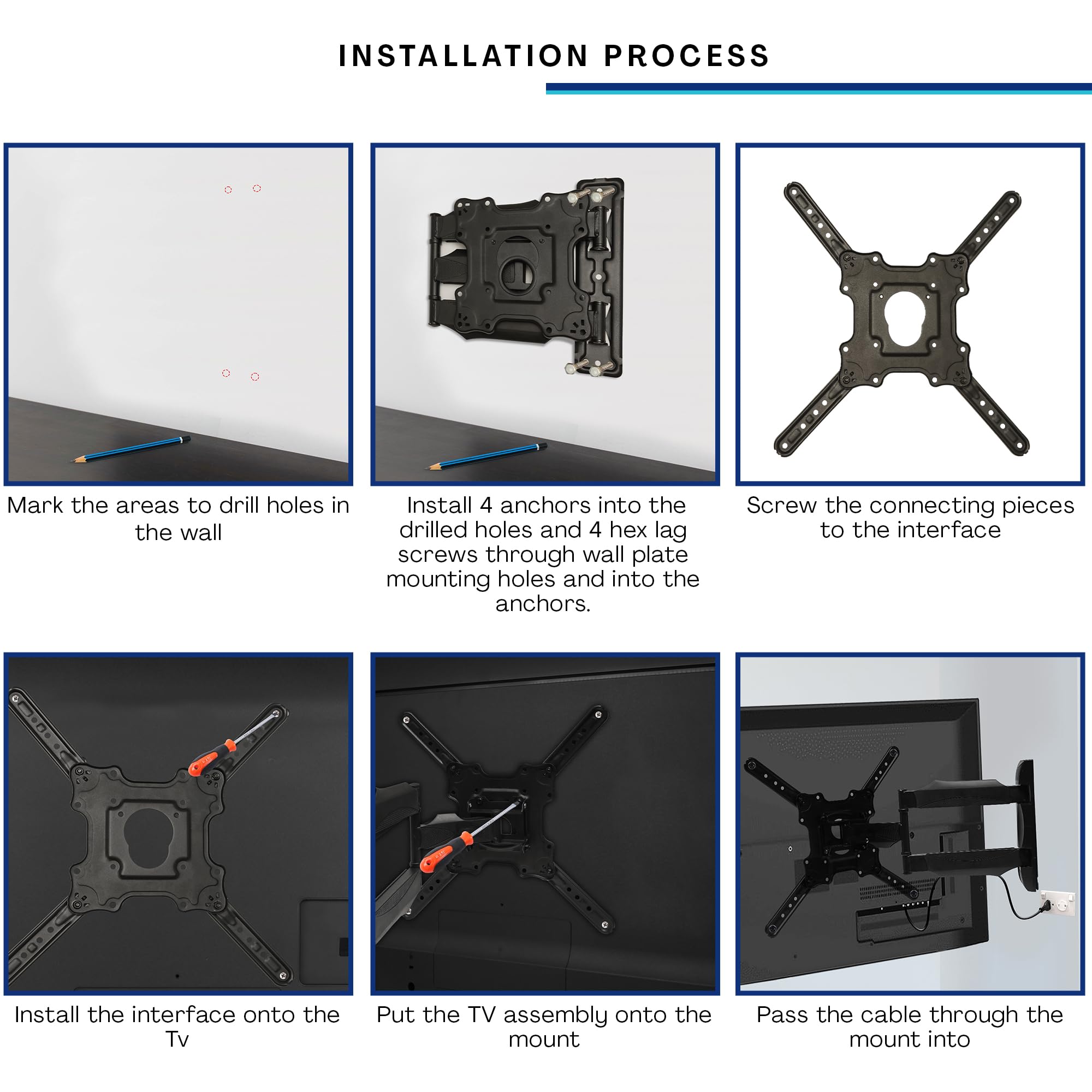 INSTALLATION PROCESS

Mark the areas to drill holes in the wall

Install 4 anchors into the drilled holes and 4 hex lag screws through wall plate mounting holes and into the anchors.

Screw the connecting pieces to the interface

Install the interface onto the Tv

Put the TV assembly onto the mount

Pass the cable through the mount into