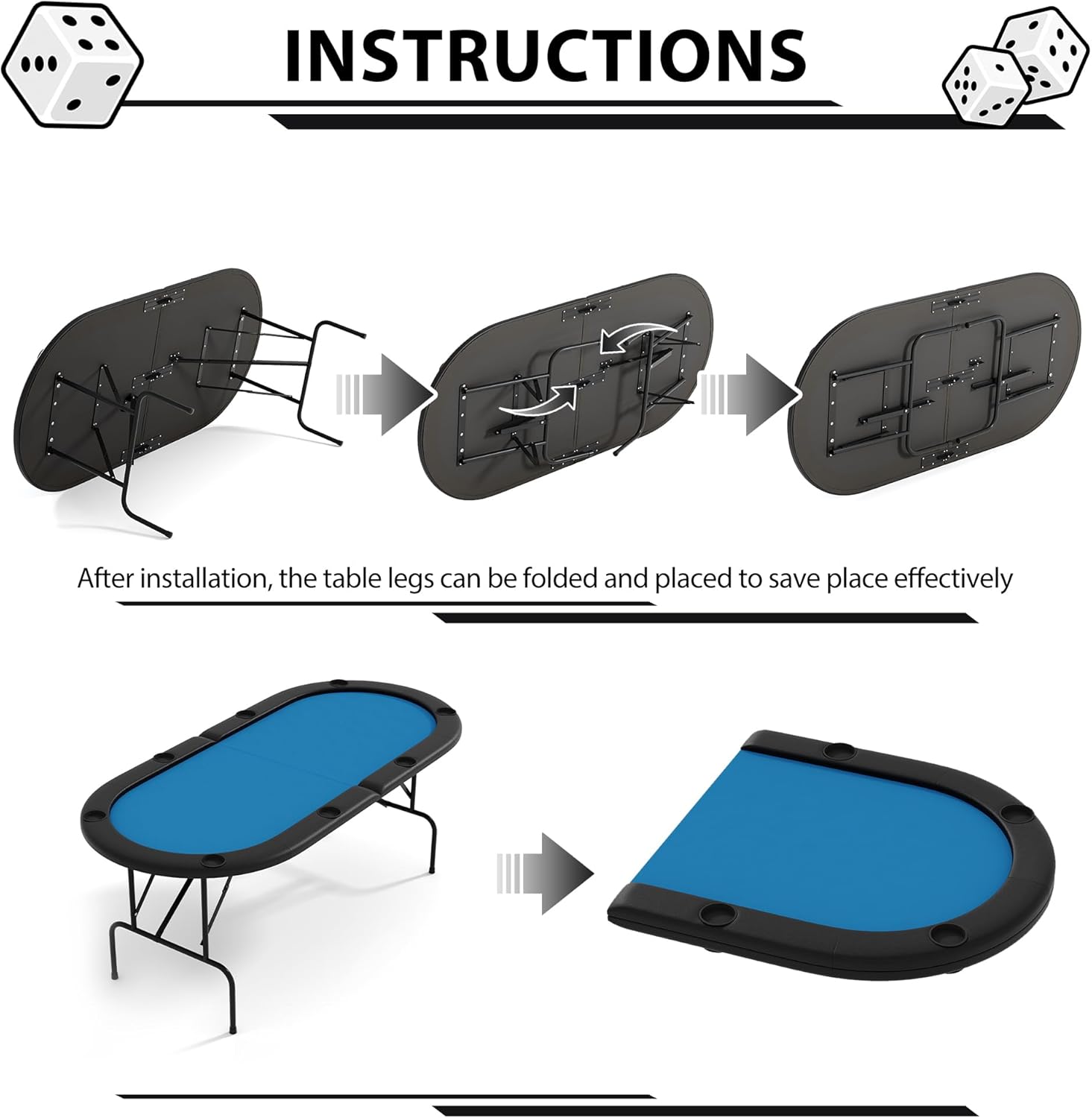 INSTRUCTIONS

After installation, the table legs can be folded and placed to save place effectively