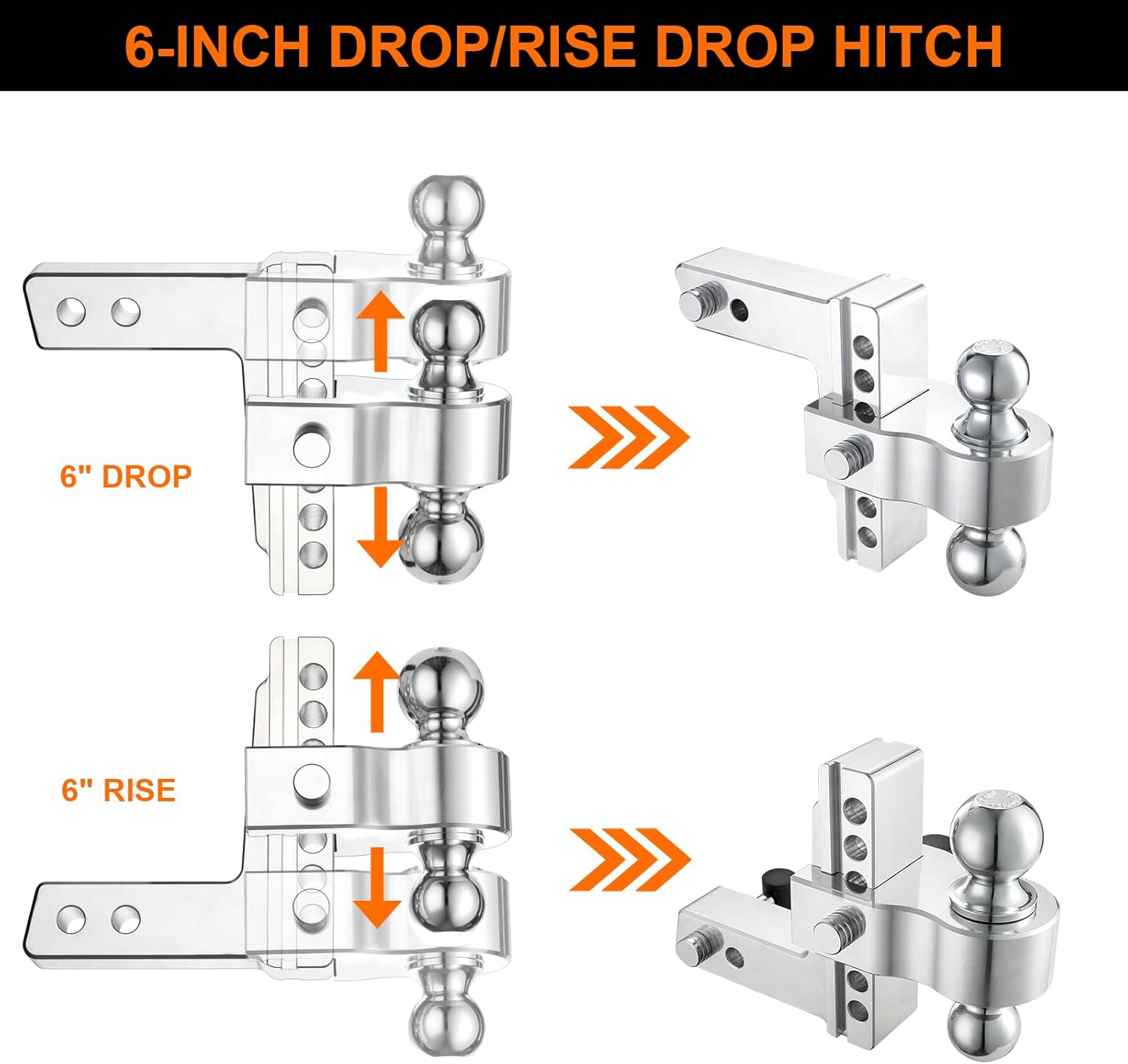 6-INCH DROP/RISE DROP HITCH

6" DROP

6" RISE