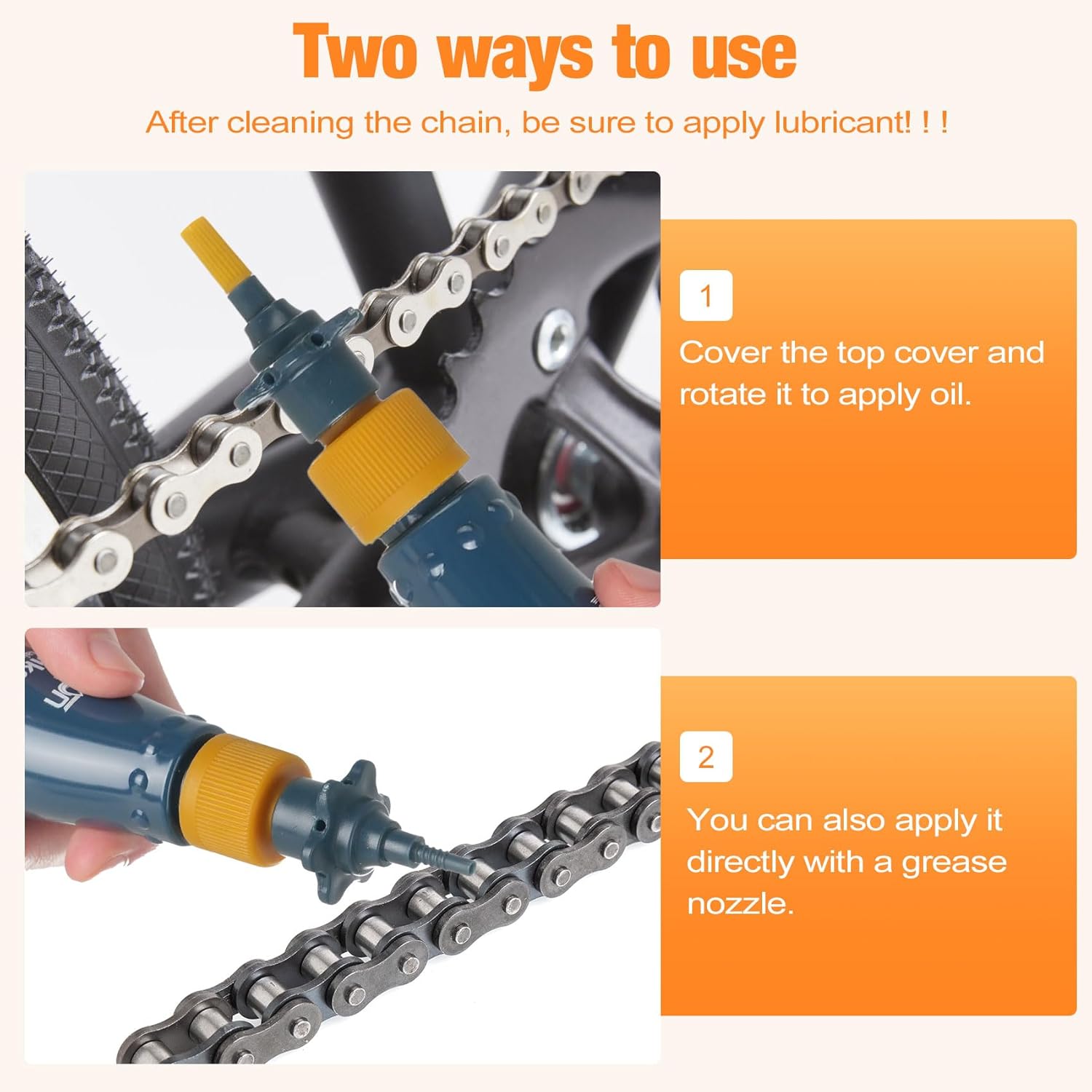 Two ways to use

After cleaning the chain, be sure to apply lubricant! ! !

1

Cover the top cover and rotate it to apply oil.

2

You can also apply it directly with a grease nozzle.