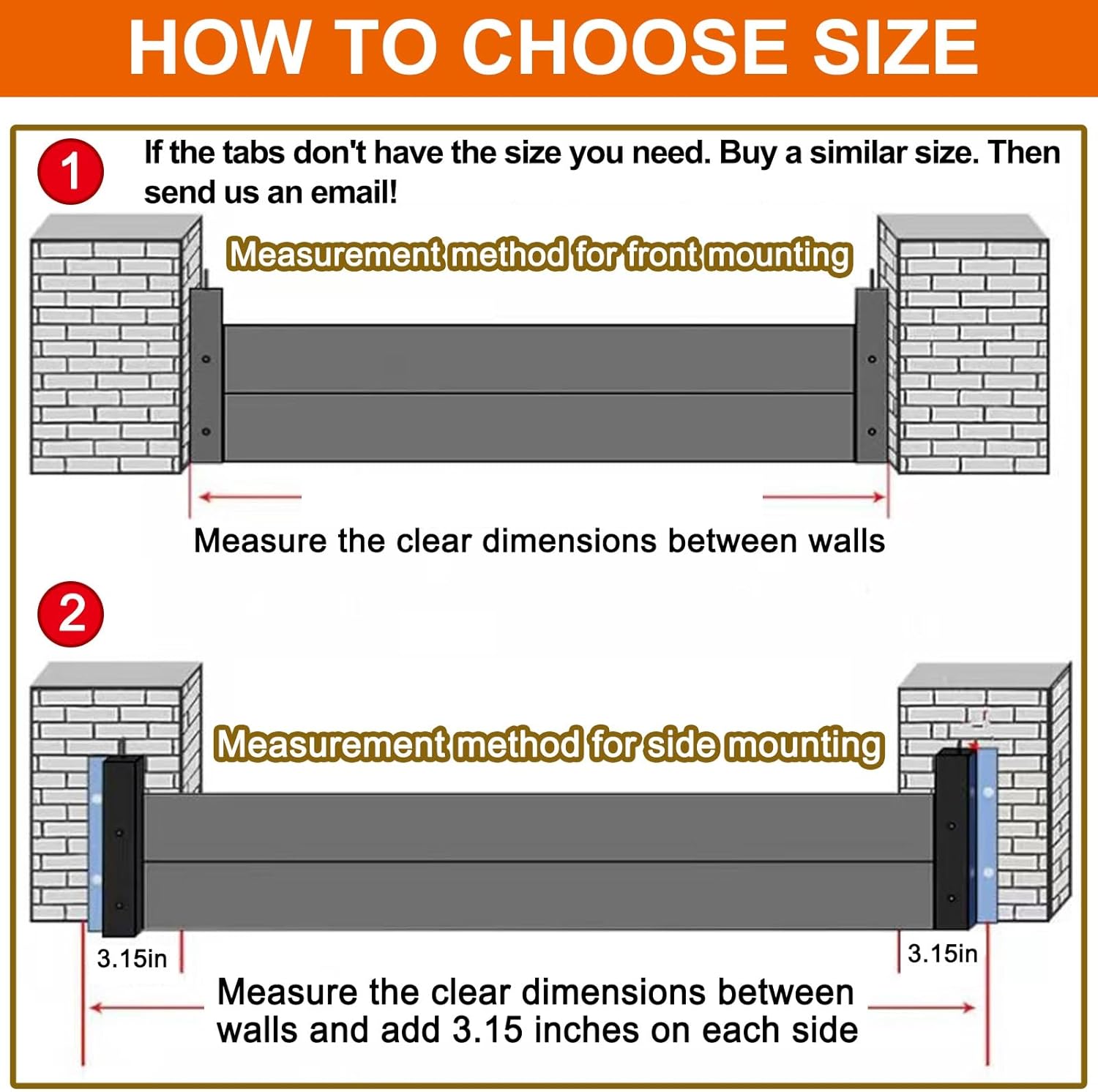 HOW TO CHOOSE SIZE

1

If the tabs don't have the size you need. Buy a similar size. Then send us an email!

Measurement method for front mounting

Measure the clear dimensions between walls

2

Measurement method for side mounting

3.15in

3.15in

Measure the clear dimensions between walls and add 3.15 inches on each side