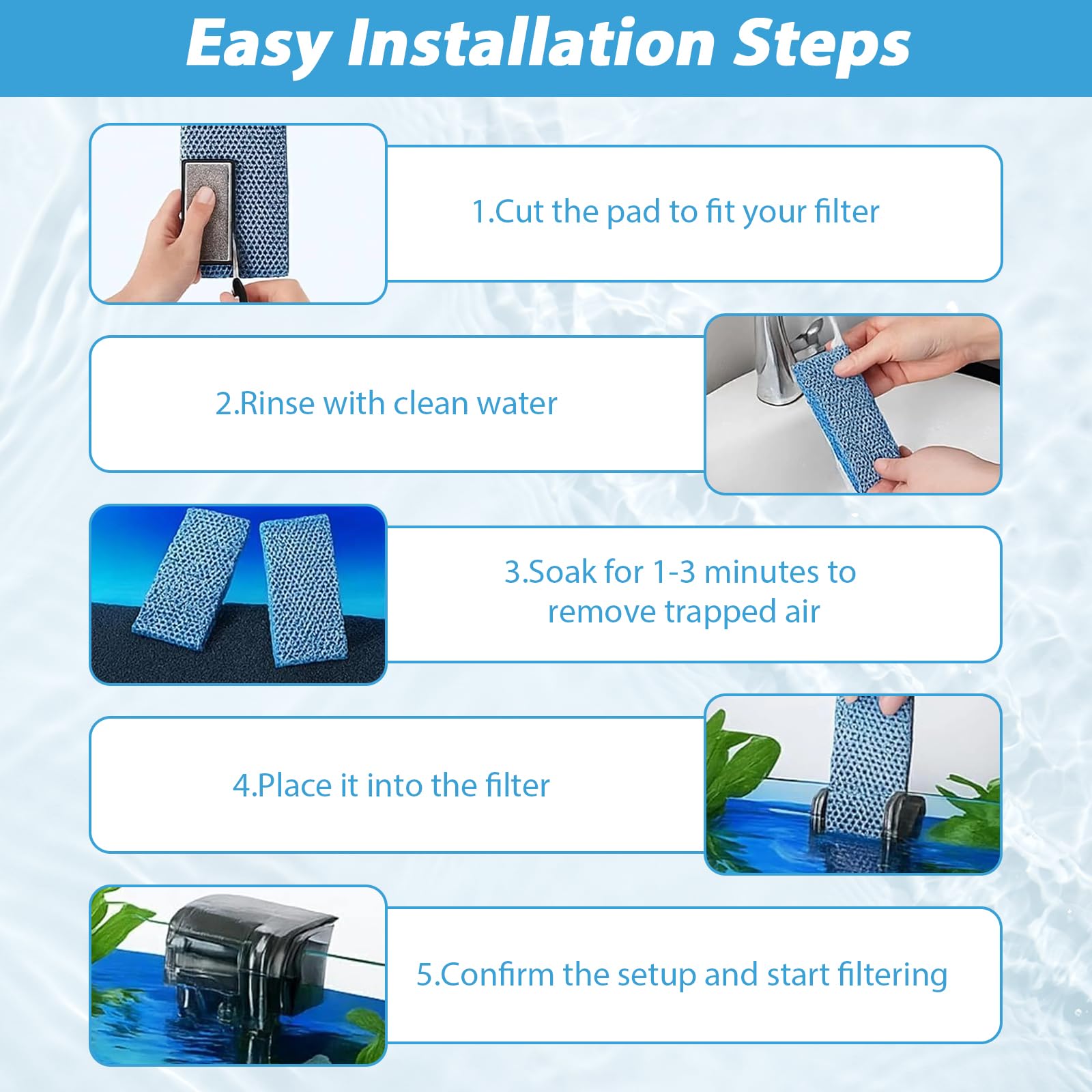 Easy Installation Steps

1.Cut the pad to fit your filter

2.Rinse with clean water

3.Soak for 1-3 minutes to remove trapped air

4.Place it into the filter

5.Confirm the setup and start filtering