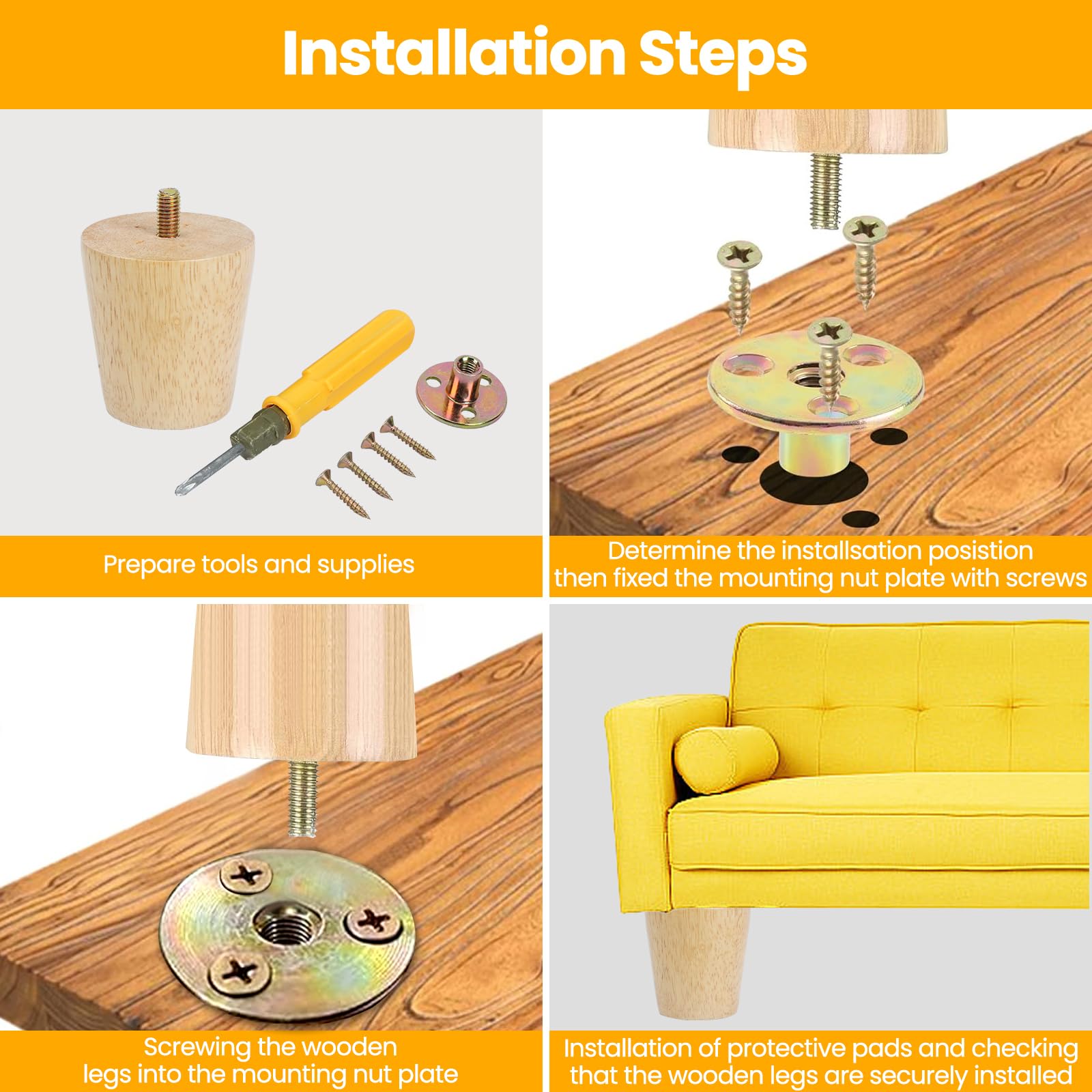 Installation Steps

Prepare tools and supplies

Determine the installsation posistion then fixed the mounting nut plate with screws

Screwing the wooden legs into the mounting nut plate

Installation of protective pads and checking that the wooden legs are securely installed