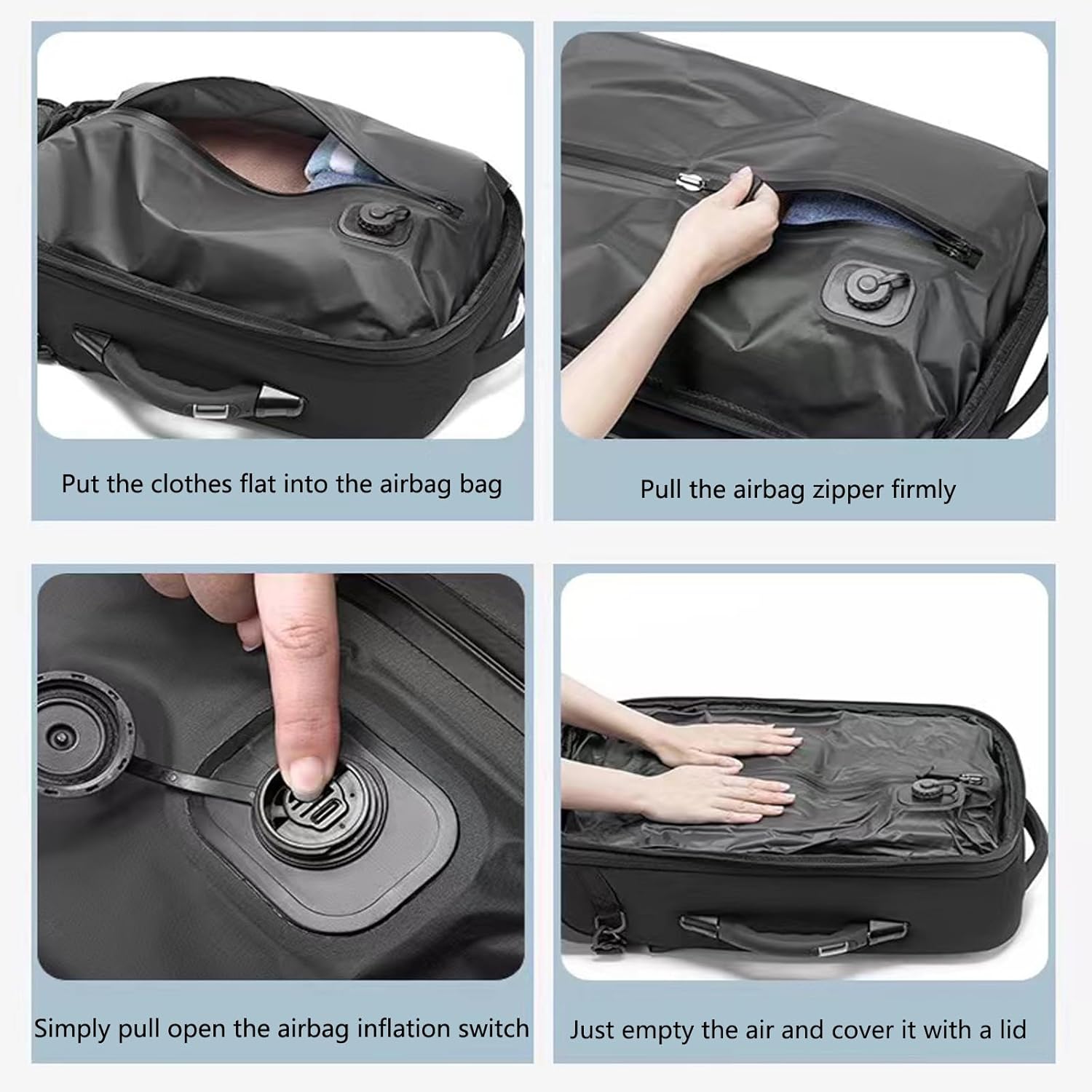 Put the clothes flat into the airbag bag

Pull the airbag zipper firmly

Simply pull open the airbag inflation switch

Just empty the air and cover it with a lid