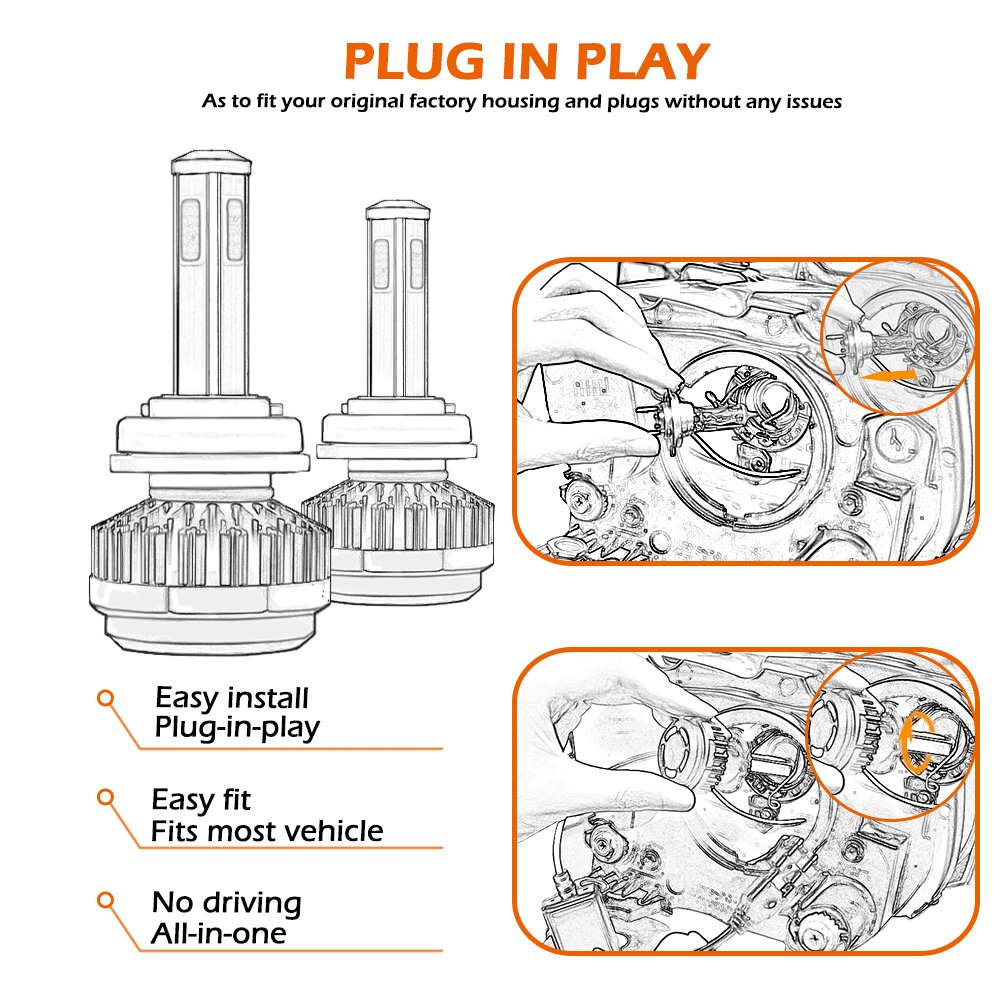 PLUG IN PLAY
As to fit your original factory housing and plugs without any issues

Easy install
Plug-in-play

Easy fit
Fits most vehicle

No driving
All-in-one