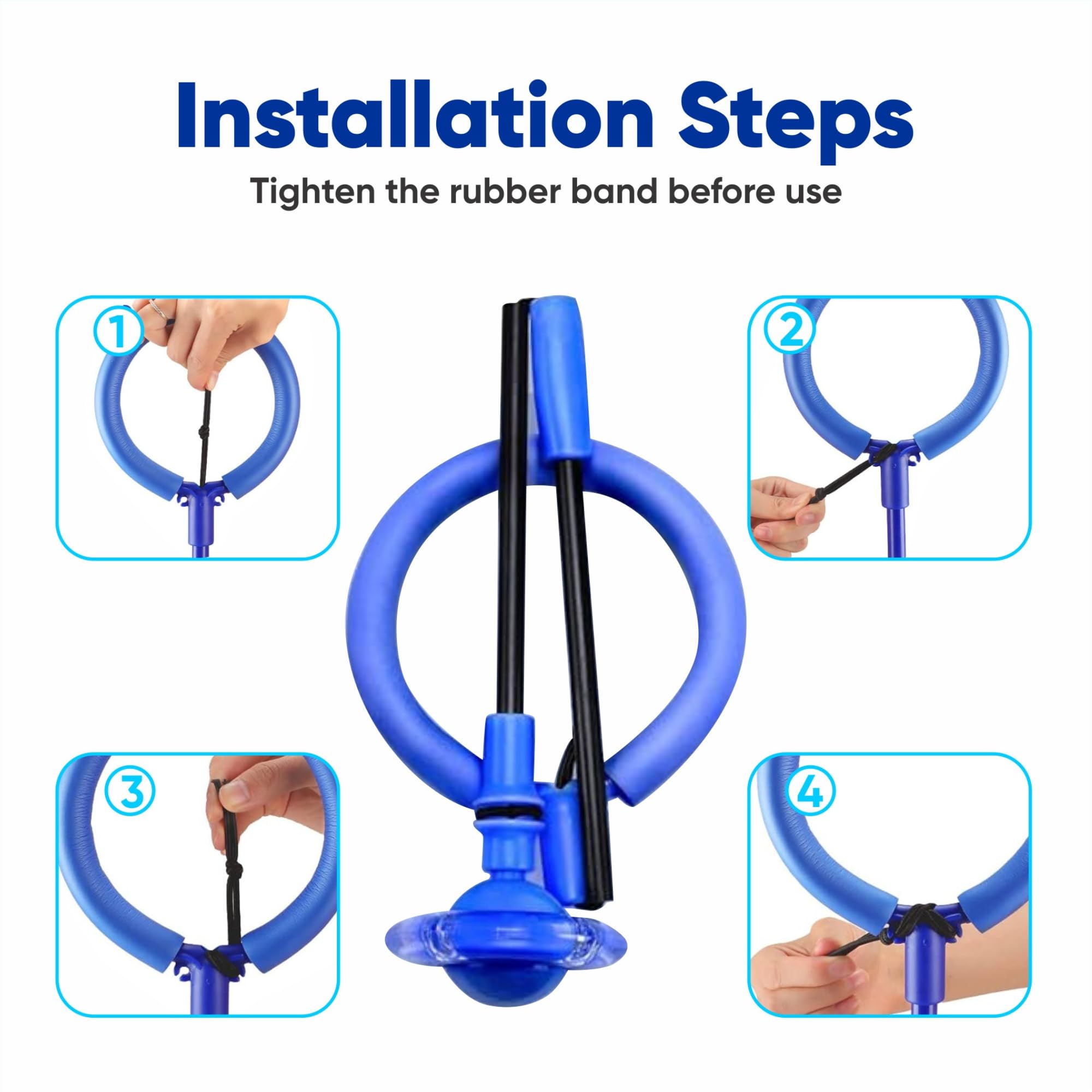 Installation Steps

Tighten the rubber band before use

1

2

3

4