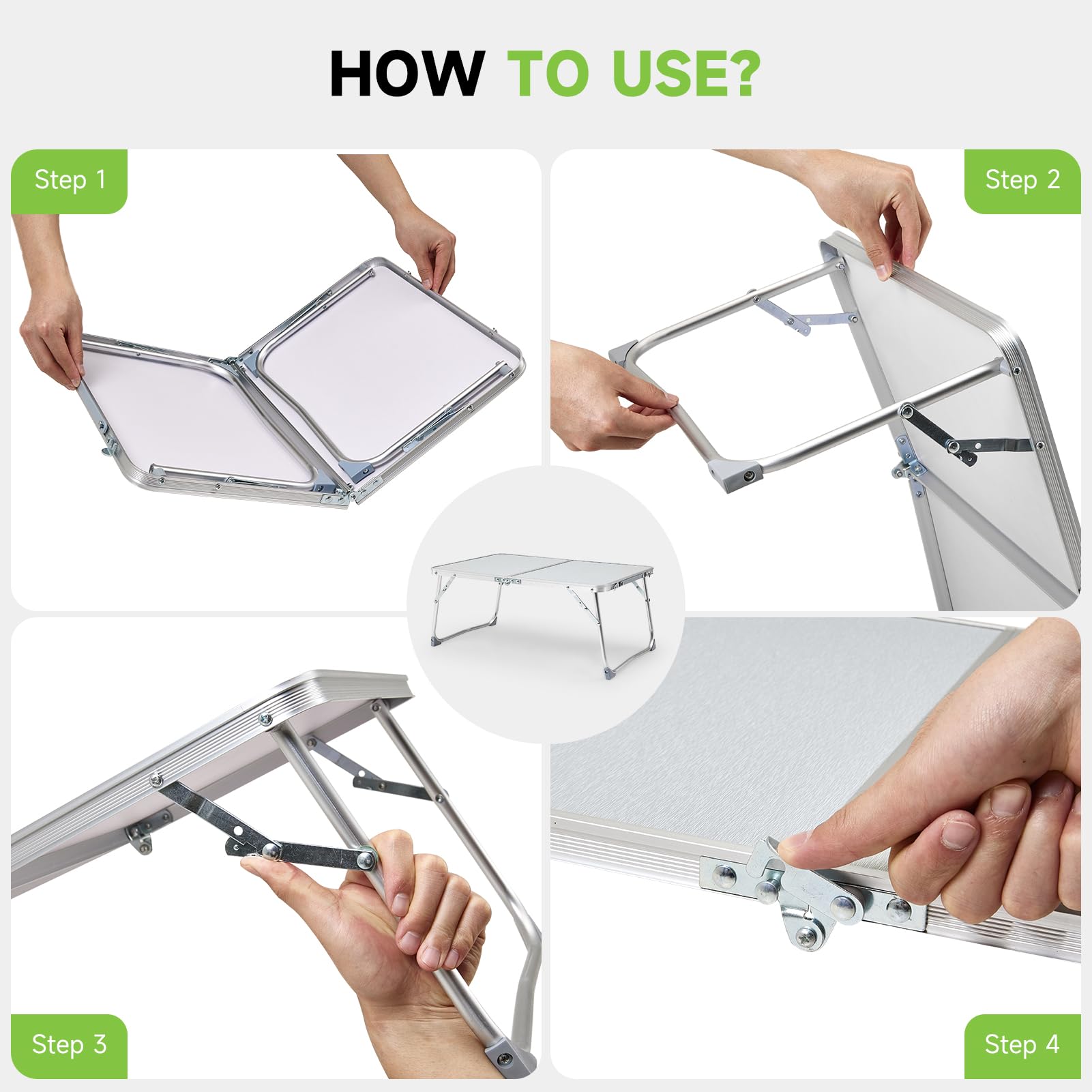 HOW TO USE?

Step 1

Step 2

Step 3

Step 4