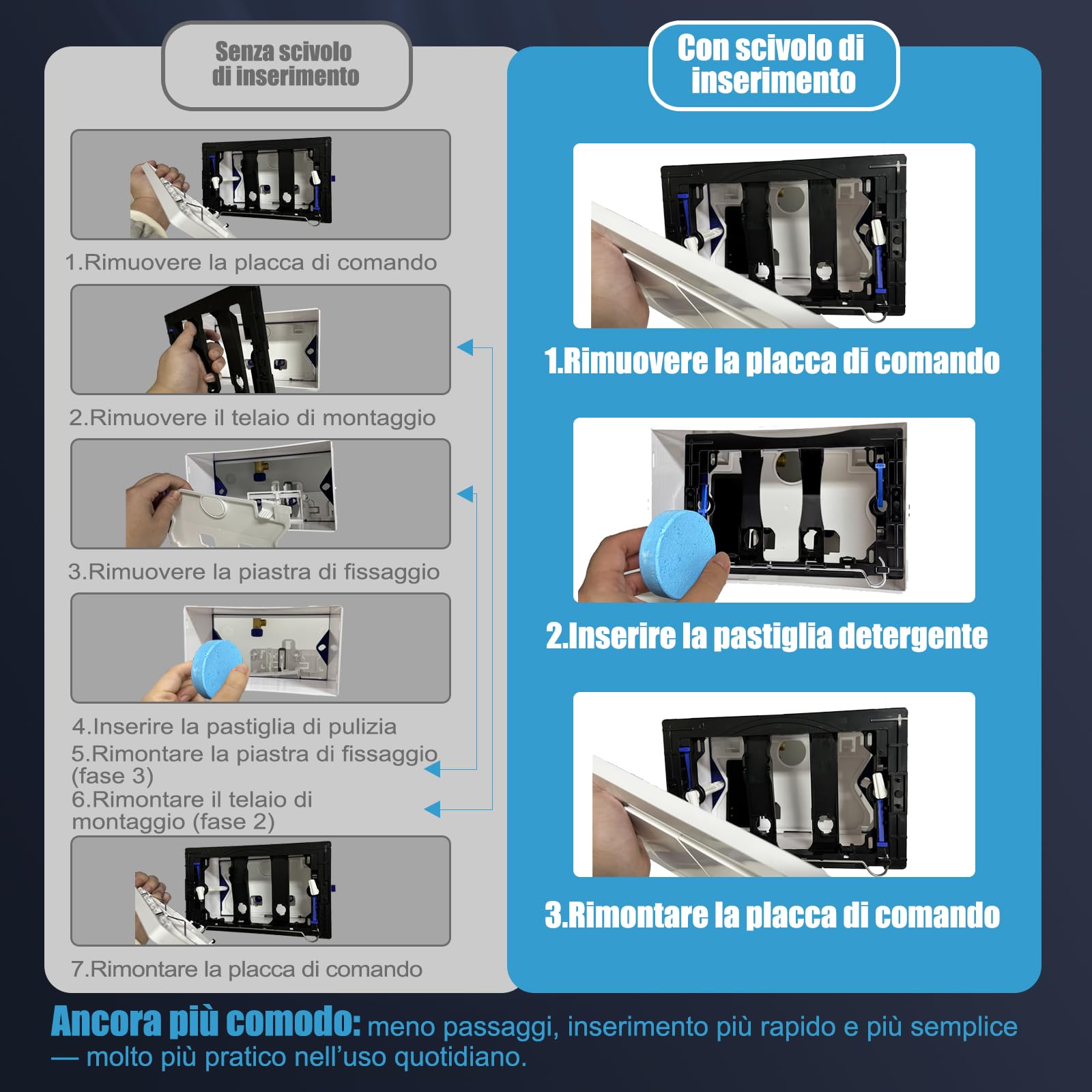 Senza scivolo di inserimento

1.Rimuovere la placca di comando

2.Rimuovere il telaio di montaggio

3.Rimuovere la piastra di fissaggio

4.Inserire la pastiglia di pulizia
5.Rimontare la piastra di fissaggio (fase 3)
6.Rimontare il telaio di montaggio (fase 2)

7.Rimontare la placca di comando

Con scivolo di inserimento

1.Rimuovere la placca di comando

2.Inserire la pastiglia detergente

3.Rimontare la placca di comando

Ancora più comodo: meno passaggi, inserimento più rapido e più semplice — molto più pratico nell'uso quotidiano.