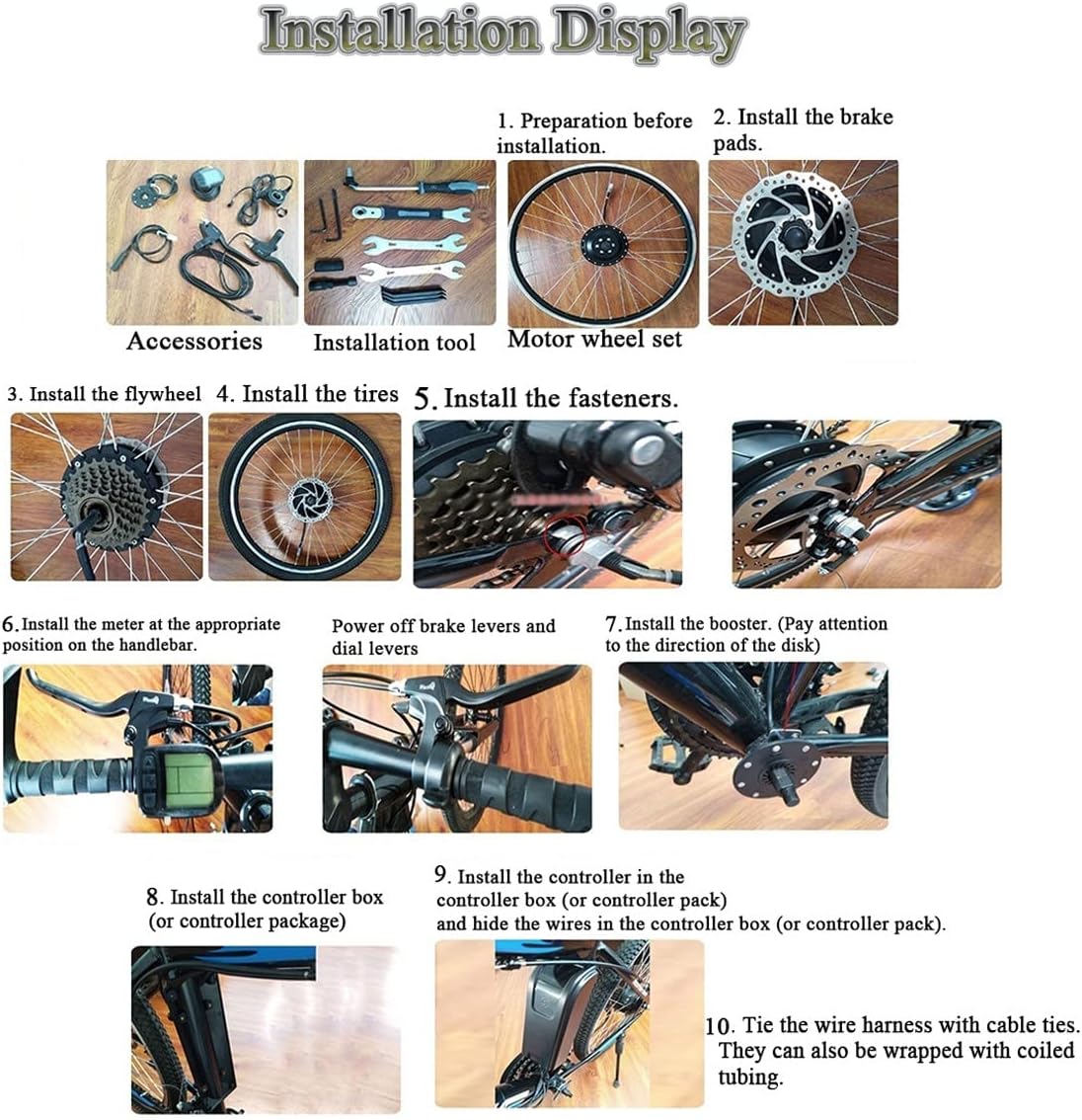 Installation Display

1. Preparation before installation.

2. Install the brake pads.

Accessories

Installation tool

Motor wheel set

3. Install the flywheel

4. Install the tires

5. Install the fasteners.

6. Install the meter at the appropriate position on the handlebar.

Power off brake levers and dial levers

7. Install the booster. (Pay attention to the direction of the disk)

8. Install the controller box (or controller package)

9. Install the controller in the controller box (or controller pack) and hide the wires in the controller box (or controller pack).

10. Tie the wire harness with cable ties. They can also be wrapped with coiled tubing.