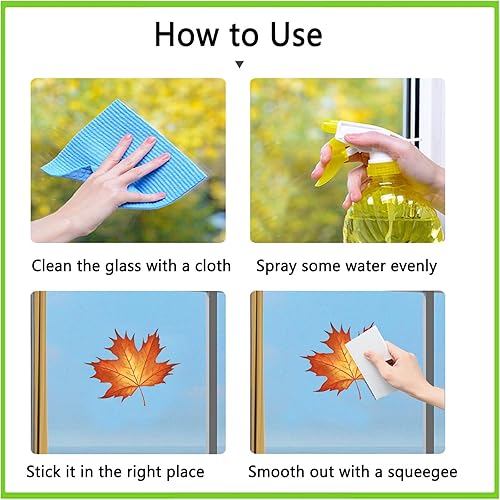 How to Use

Clean the glass with a cloth

Spray some water evenly

Stick it in the right place

Smooth out with a squeegee