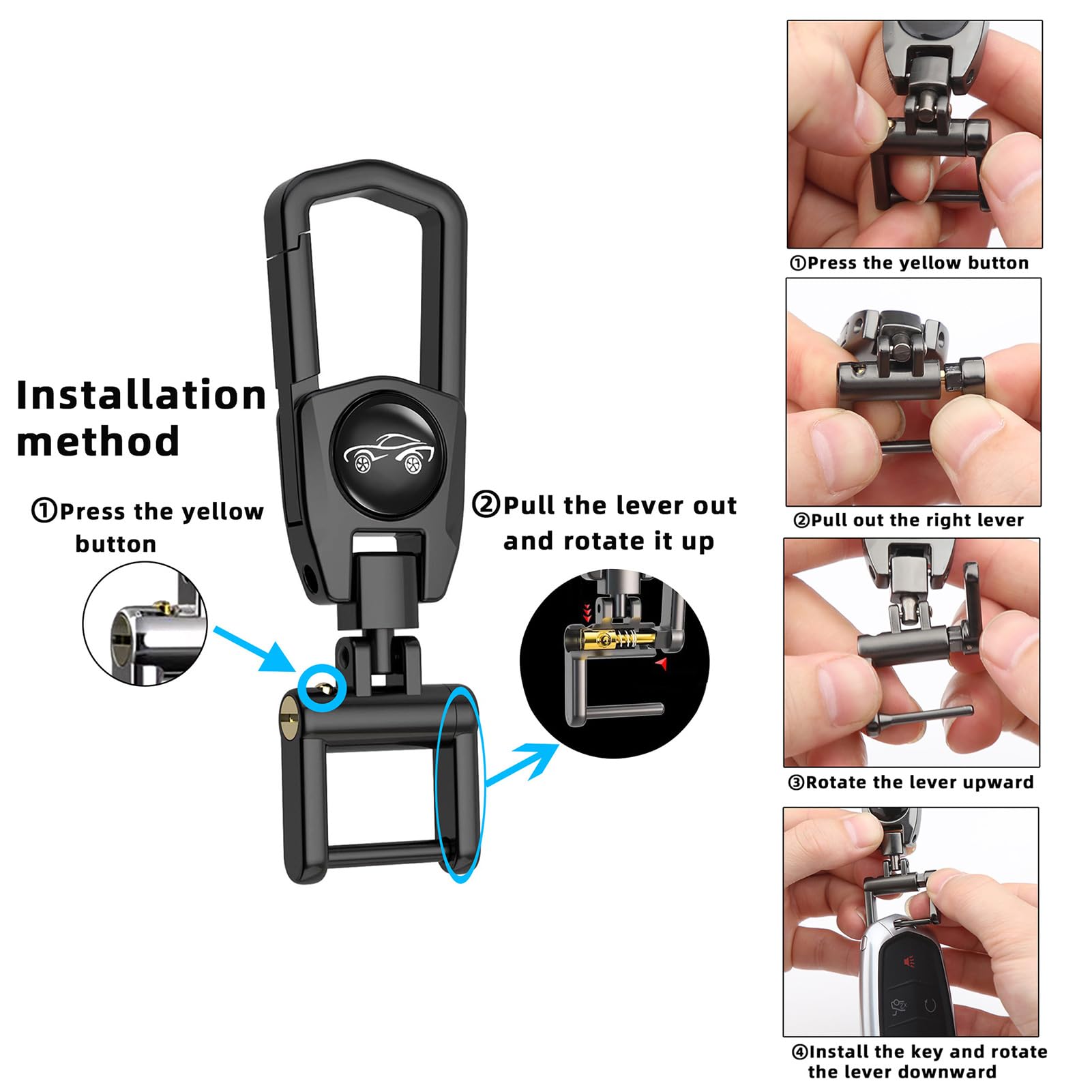 Installation method

①Press the yellow button

②Pull the lever out and rotate it up

①Press the yellow button

②Pull out the right lever

③Rotate the lever upward

④Install the key and rotate the lever downward