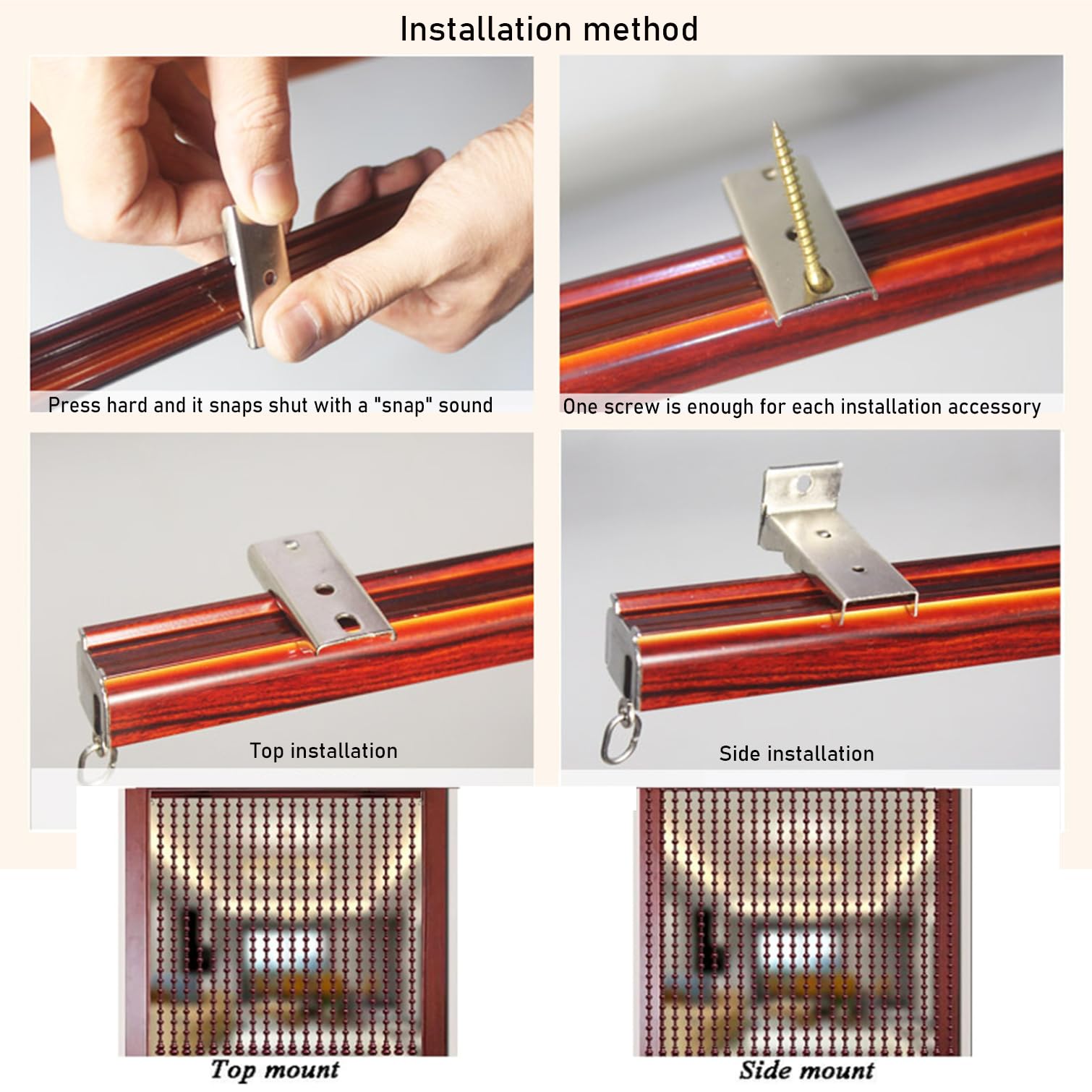 Installation method

Press hard and it snaps shut with a "snap" sound

One screw is enough for each installation accessory

Top installation

Side installation

Top mount

Side mount