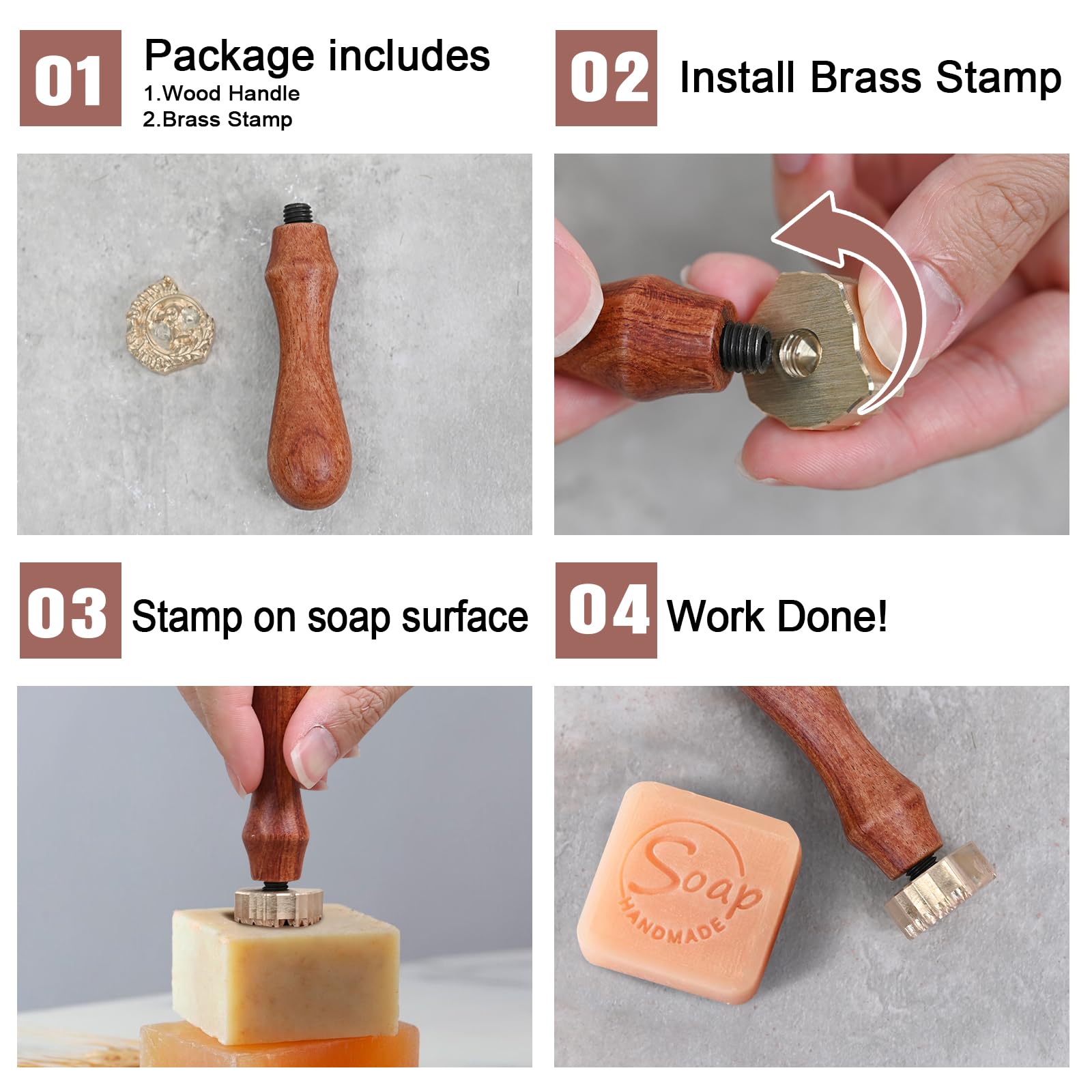 01 Package includes
1.Wood Handle
2.Brass Stamp

02 Install Brass Stamp

03 Stamp on soap surface

04 Work Done!

Soap
HANDMADE