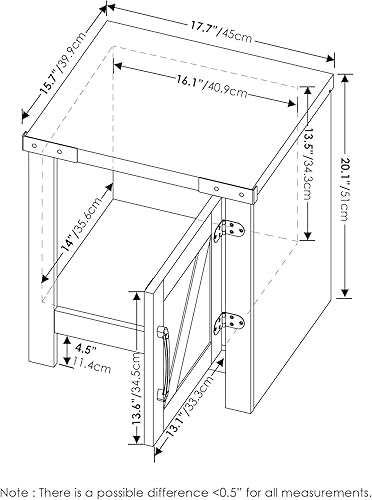 17.7"/45cm

15.7"/39.9cm

16.1"/40.9cm

13.5"/34.3cm

20.1"/51cm

14"/35.6cm

4.5"
11.4cm

13.6"/34.5cm

13.1"/33.3cm

Note : There is a possible difference <0.5" for all measurements.