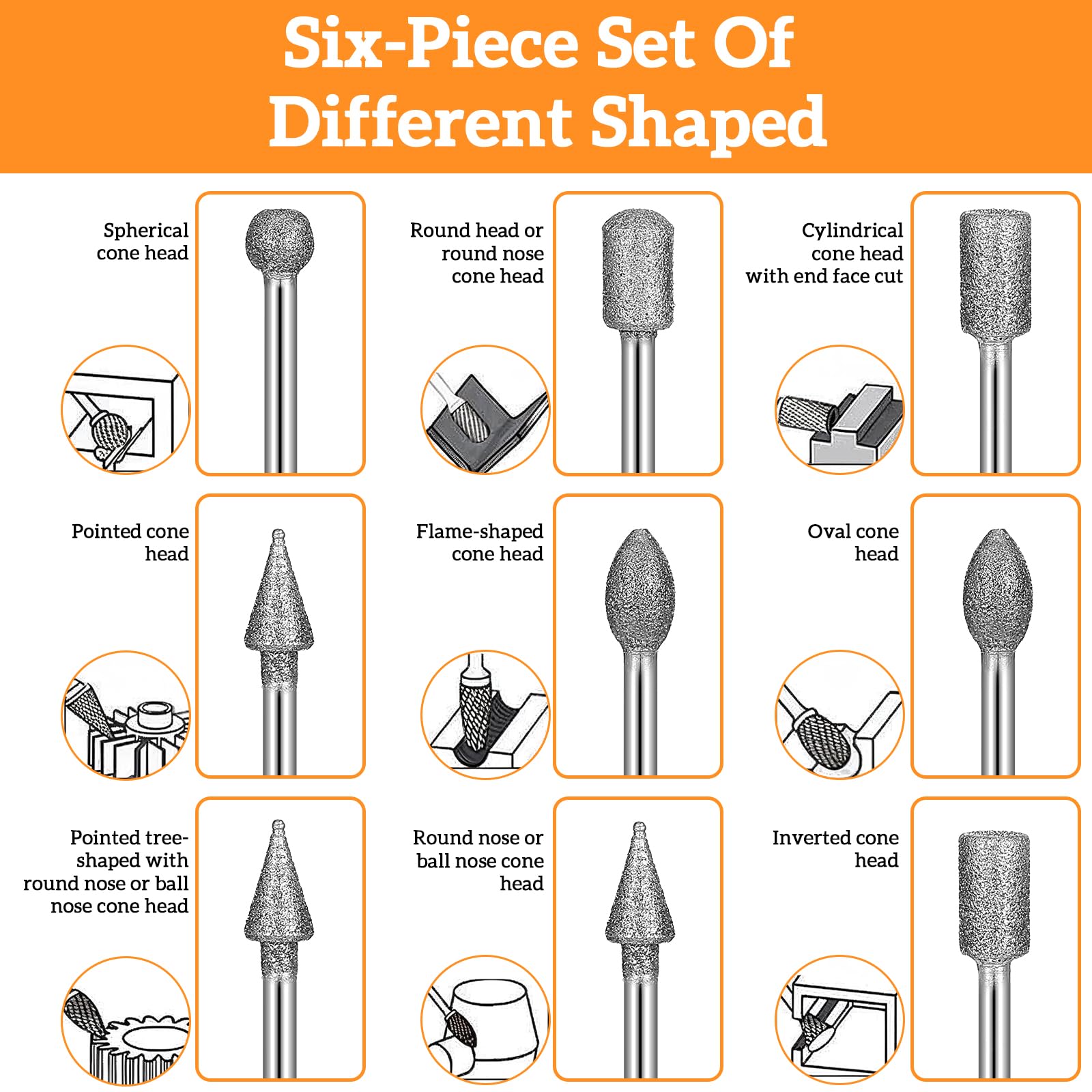 Six-Piece Set Of Different Shaped

Spherical cone head

Round head or round nose cone head

Cylindrical cone head with end face cut

Pointed cone head

Flame-shaped cone head

Oval cone head

Pointed tree-shaped with round nose or ball nose cone head

Round nose or ball nose cone head

Inverted cone head