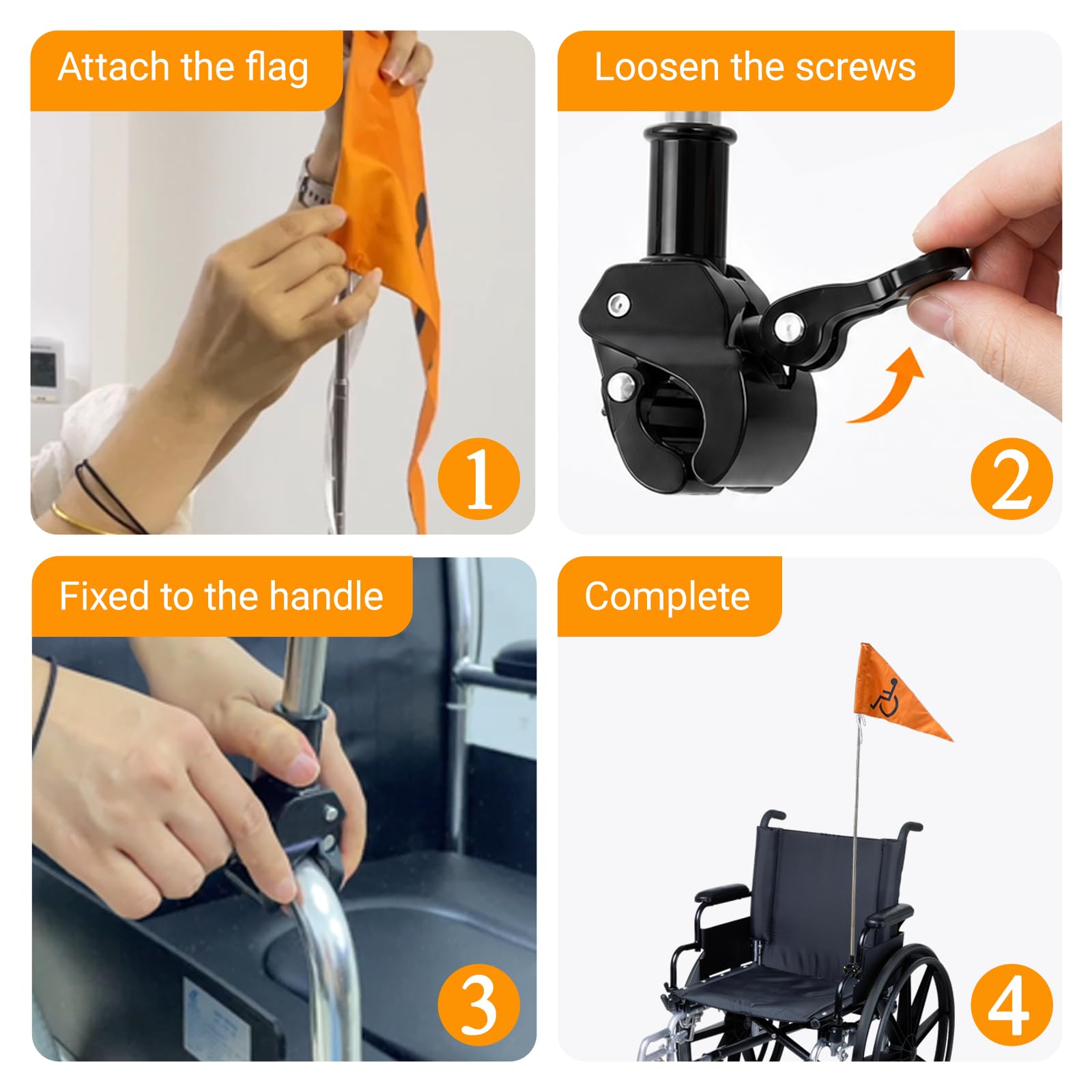 Attach the flag

1

Loosen the screws

2

Fixed to the handle

3

Complete

4