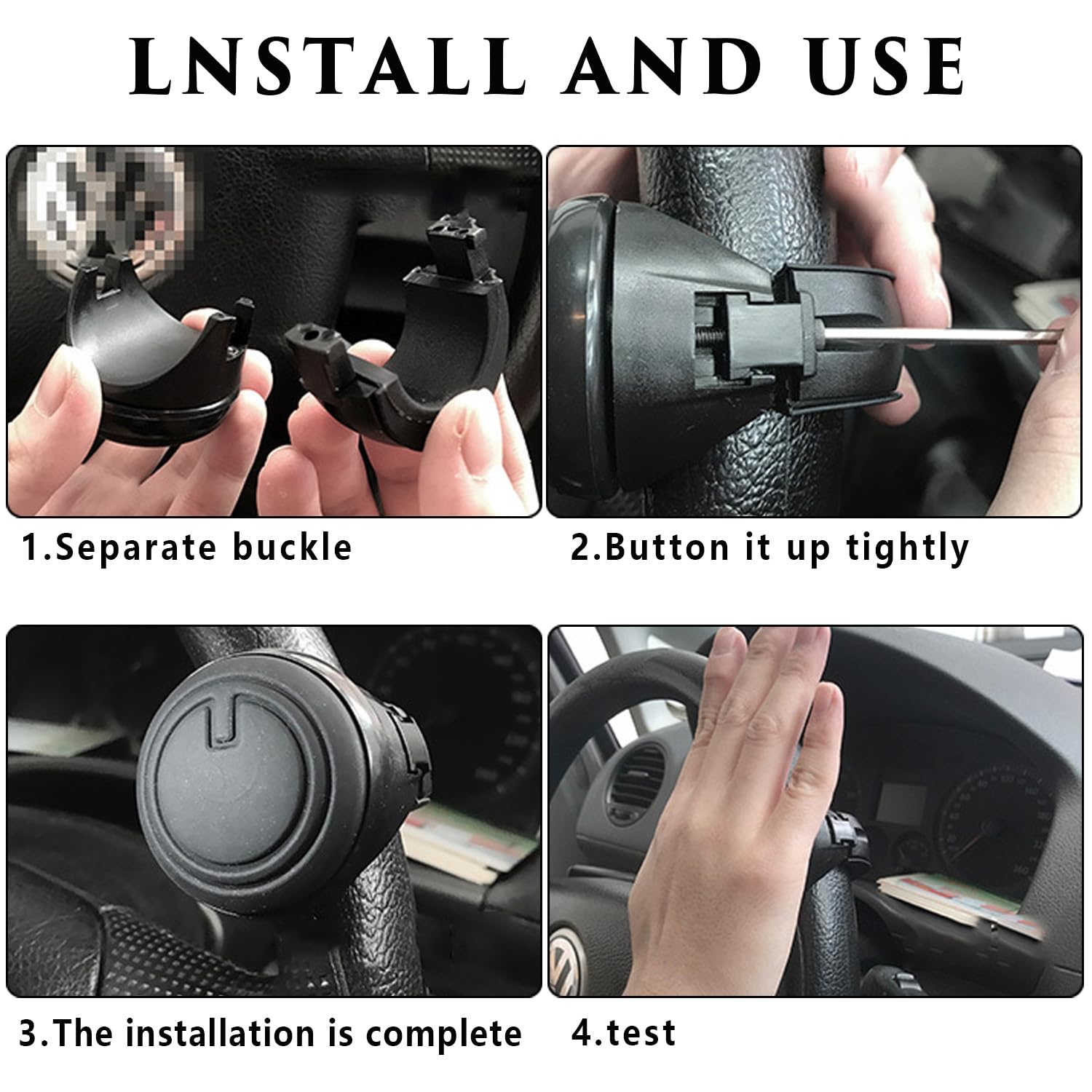 LNSTALL AND USE

1.Separate buckle

2.Button it up tightly

3.The installation is complete

4.test