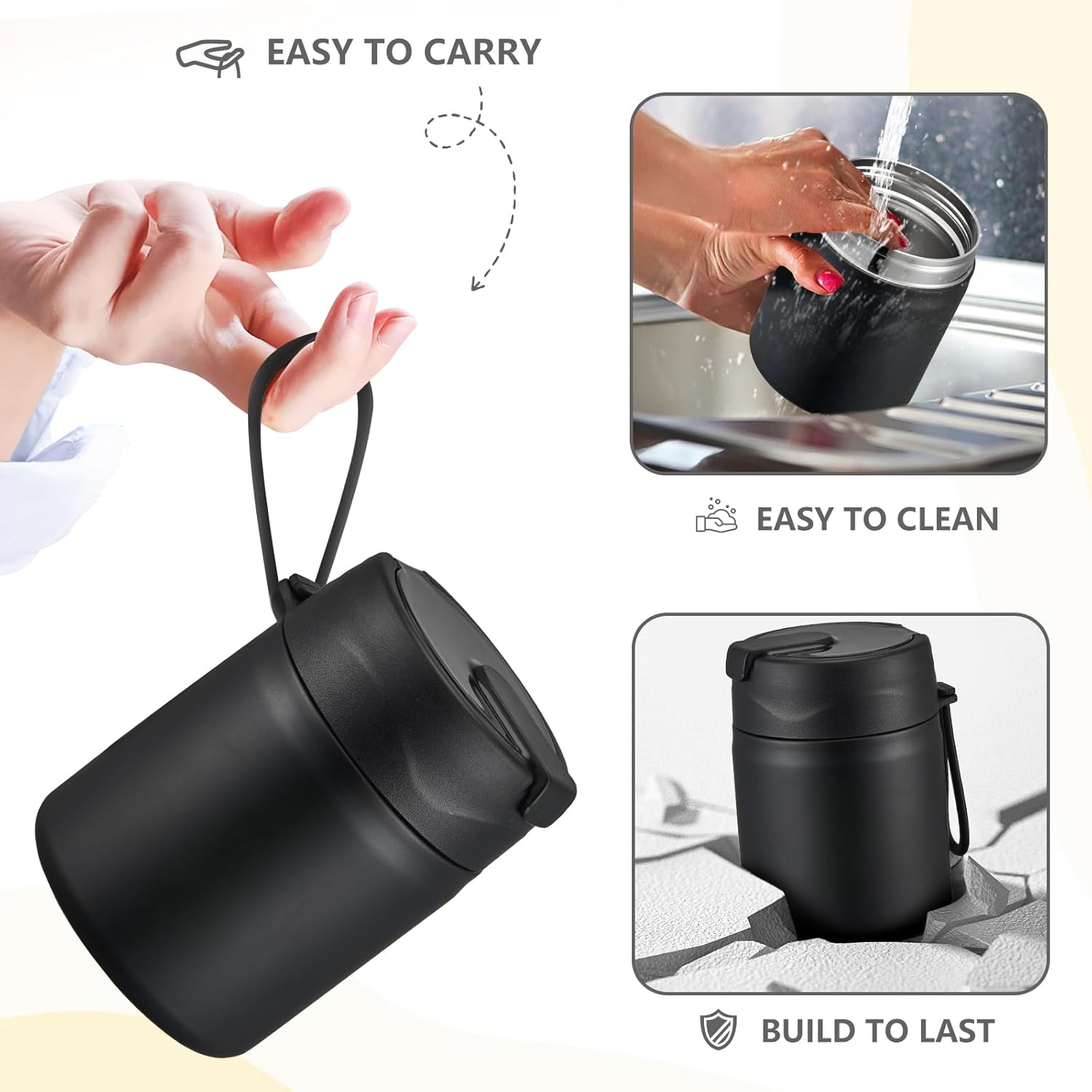 EASY TO CARRY

EASY TO CLEAN

BUILD TO LAST