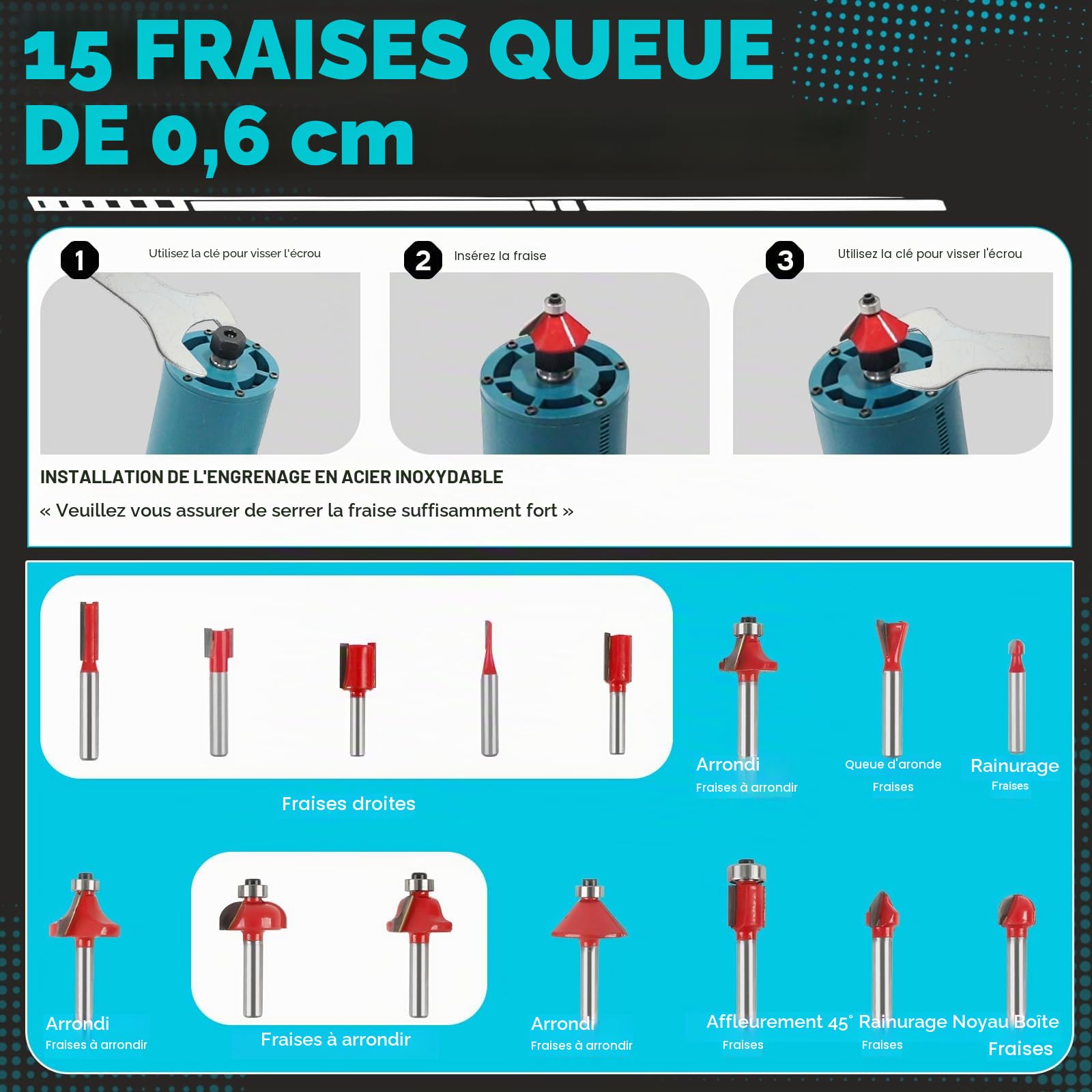 15 FRAISES QUEUE DE 0,6 cm

1 Utilisez la clé pour visser l'écrou

2 Insérez la fraise

3 Utilisez la clé pour visser l'écrou

INSTALLATION DE L'ENGRENAGE EN ACIER INOXYDABLE

« Veuillez vous assurer de serrer la fraise suffisamment fort »

Fraises droites

Arrondi
Fraises à arrondir

Queue d'aronde
Fraises

Rainurage
Fraises

Arrondi
Fraises à arrondir

Fraises à arrondir

Arrondi
Fraises à arrondir

Affleurement 45°
Fraises

Rainurage
Fraises

Noyau Boîte
Fraises