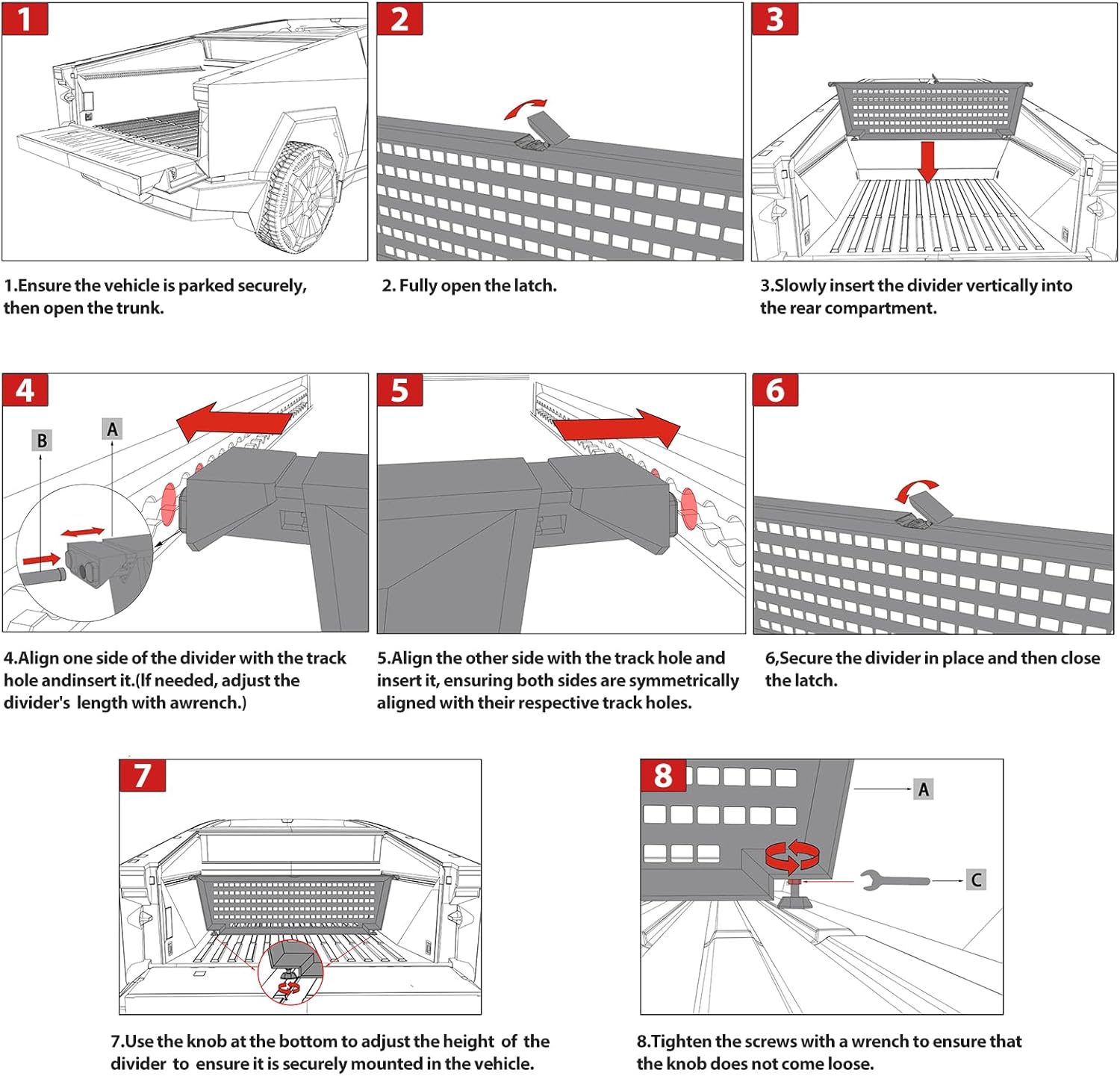 1

1.Ensure the vehicle is parked securely, then open the trunk.

2

2. Fully open the latch.

3

3.Slowly insert the divider vertically into the rear compartment.

4

B

A

4.Align one side of the divider with the track hole andinsert it.(If needed, adjust the divider's length with awrench.)

5

5.Align the other side with the track hole and insert it, ensuring both sides are symmetrically aligned with their respective track holes.

6

6,Secure the divider in place and then close the latch.

7

7.Use the knob at the bottom to adjust the height of the divider to ensure it is securely mounted in the vehicle.

8

A

C

8.Tighten the screws with a wrench to ensure that the knob does not come loose.