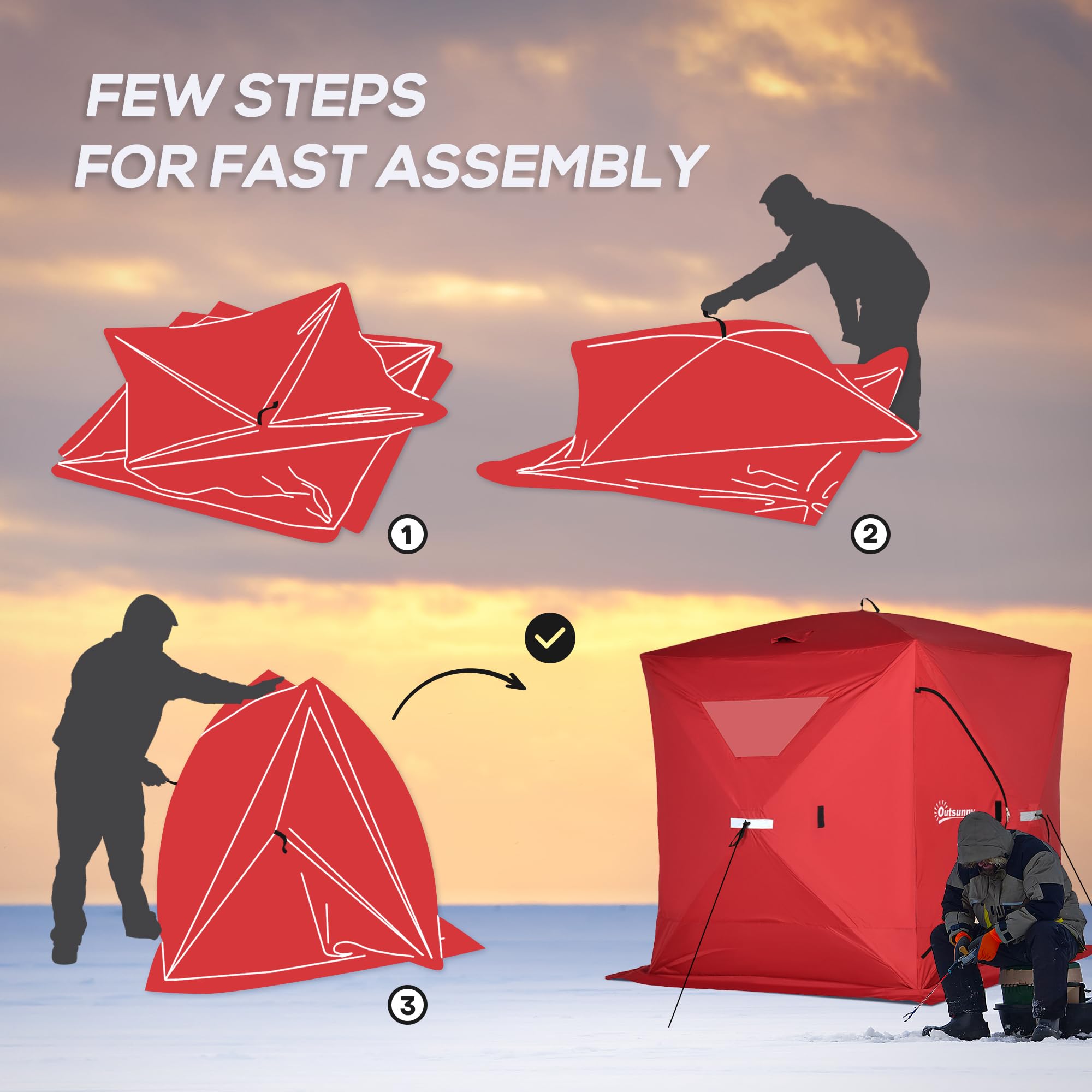 FEW STEPS
FOR FAST ASSEMBLY

1

2

3

Outsunny