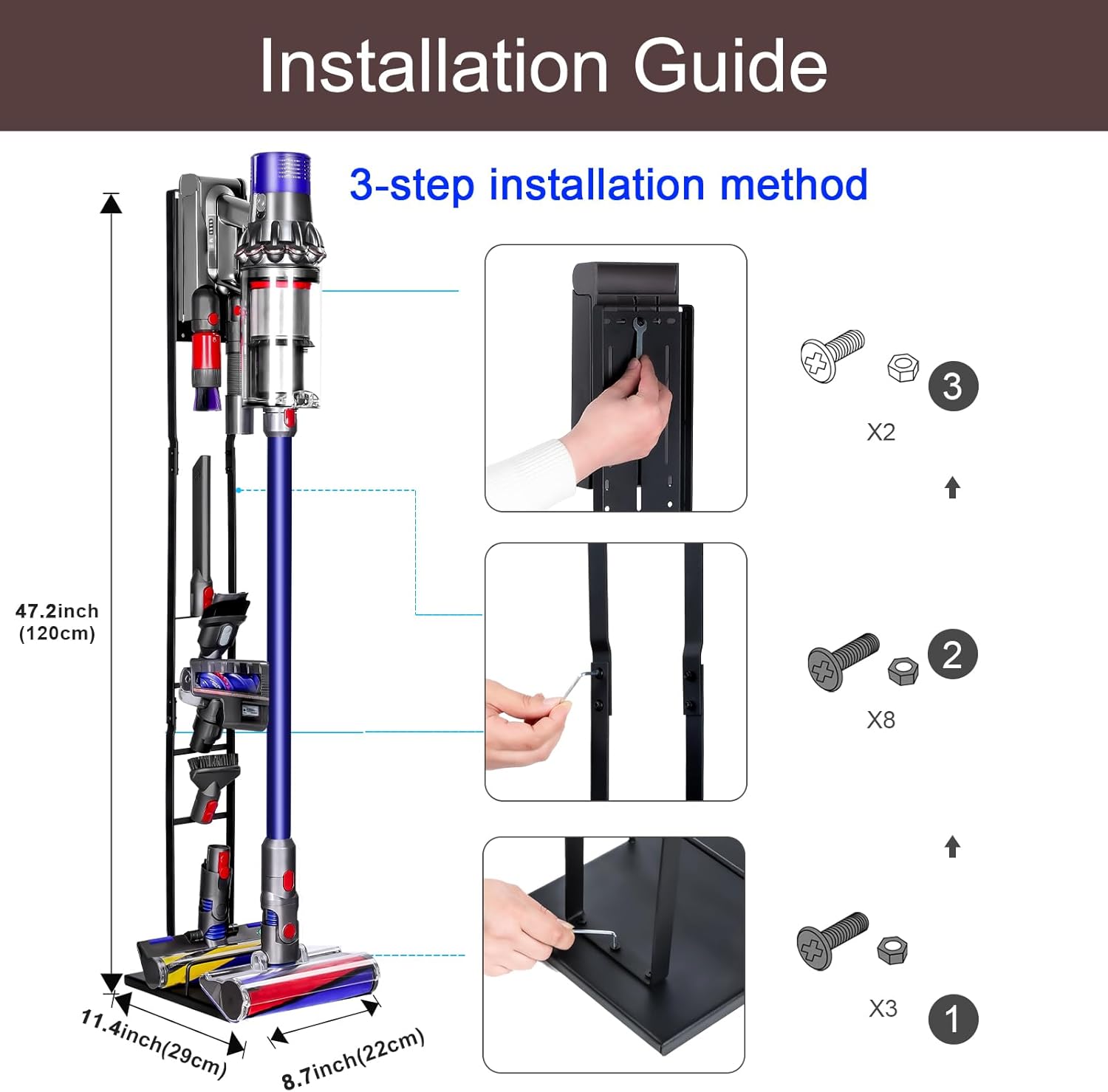 Installation Guide

3-step installation method

47.2inch (120cm)

11.4inch(29cm)

8.7inch(22cm)

3

X2

2

X8

X3

1